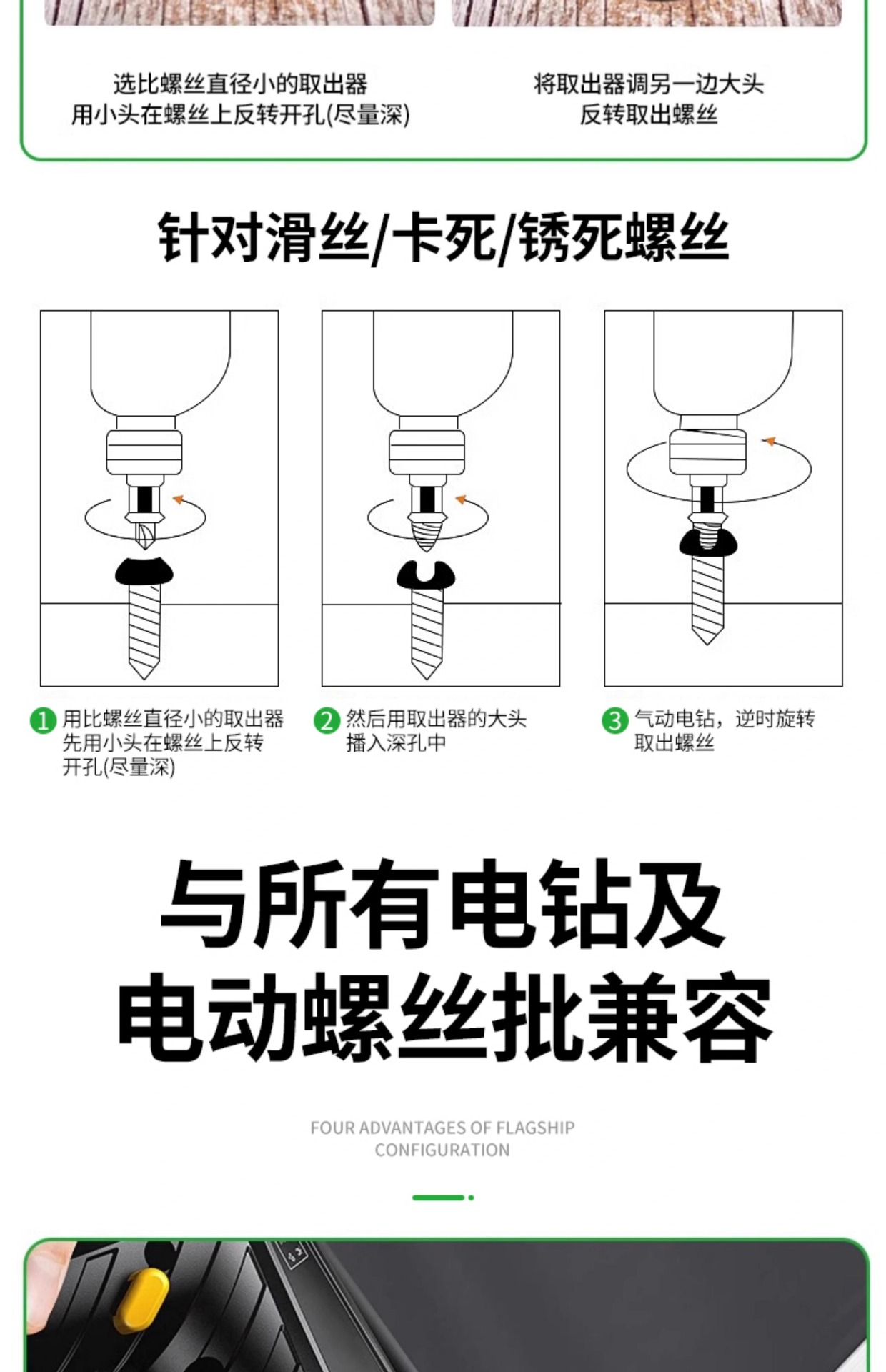 选比螺丝直径小的取出器
用小头在螺丝上反转开孔(尽量深)

将取出器调另一边大头
反转取出螺丝

针对滑丝/卡死/锈死螺丝

1 用比螺丝直径小的取出器先用小头在螺丝上反转开孔(尽量深)

2 然后用取出器的大头播入深孔中

3 气动电钻，逆时旋转取出螺丝

与所有电钻及
电动螺丝批兼容

FOUR ADVANTAGES OF FLAGSHIP CONFIGURATION