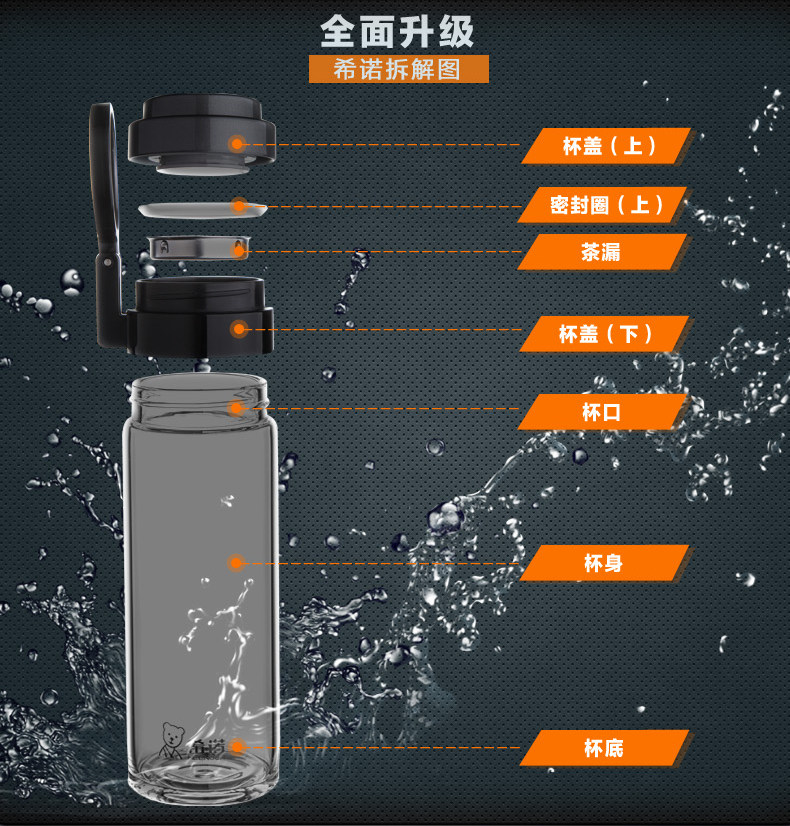 全面升级
希诺拆解图

杯盖（上）
密封圈（上）
茶漏
杯盖（下）
杯口
杯身
杯底

希诺