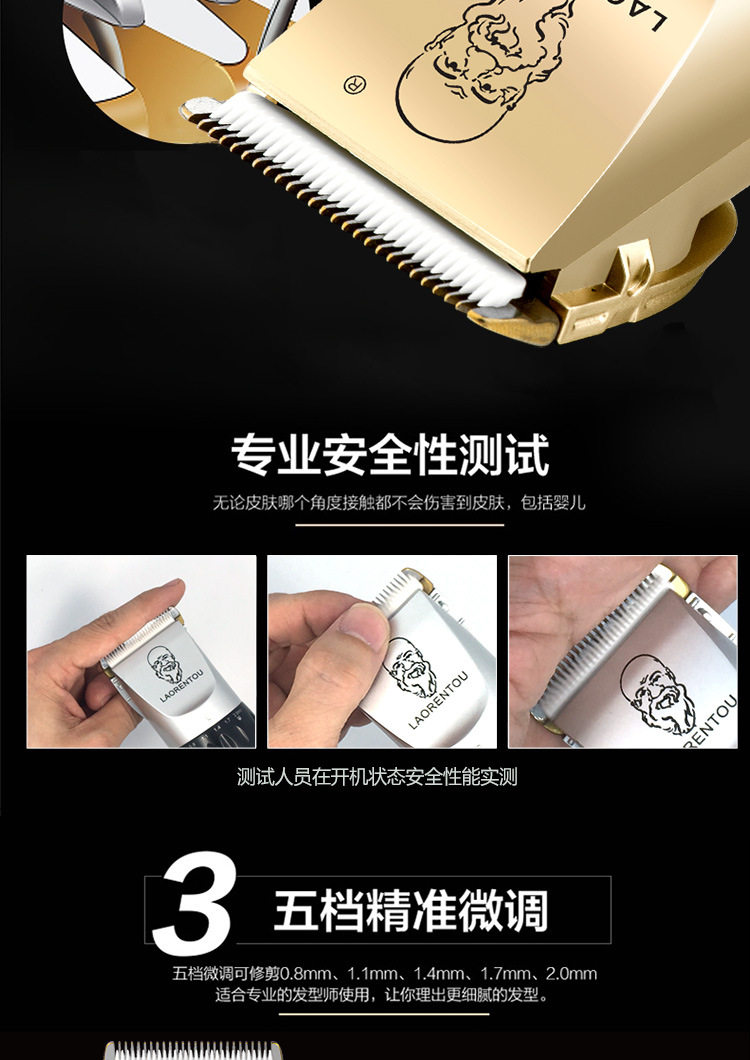 LAO

®

专业安全性测试

无论皮肤哪个角度接触都不会伤害到皮肤，包括婴儿

LAORENTOU

LAORENTOU

RENTOU

测试人员在开机状态安全性能实测

3 五档精准微调

五档微调可修剪0.8mm、1.1mm、1.4mm、1.7mm、2.0mm
适合专业的发型师使用，让你理出更细腻的发型。