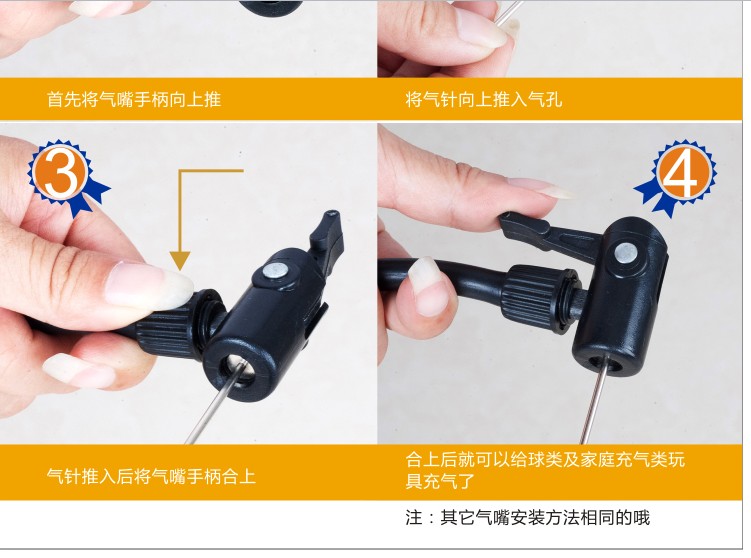 首先将气嘴手柄向上推

将气针向上推入气孔

3

4

气针推入后将气嘴手柄合上

合上后就可以给球类及家庭充气类玩具充气了

注：其它气嘴安装方法相同的哦