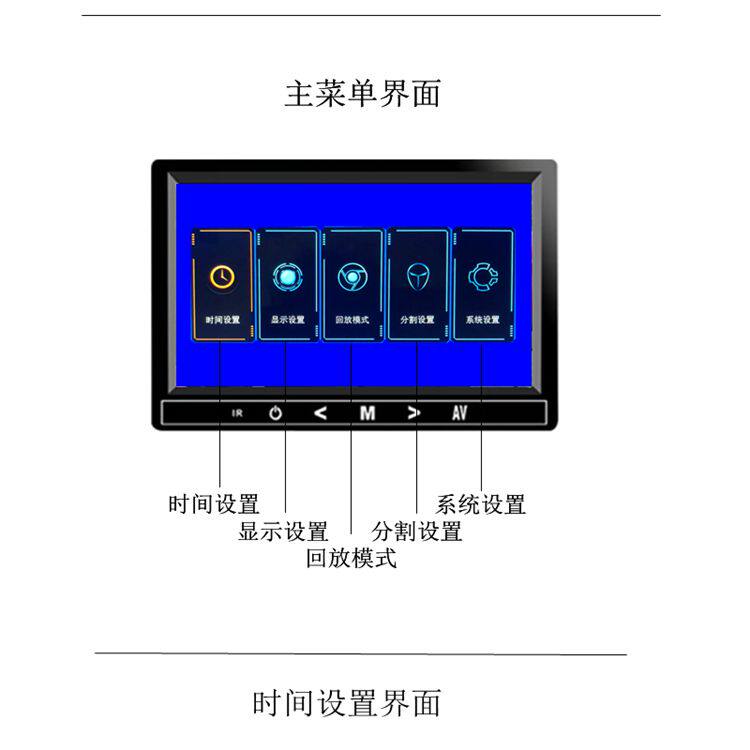 主菜单界面

时间设置

显示设置

回放模式

分割设置

系统设置

IR

<

M

>

AV

时间设置

显示设置

回放模式

分割设置

系统设置

时间设置界面