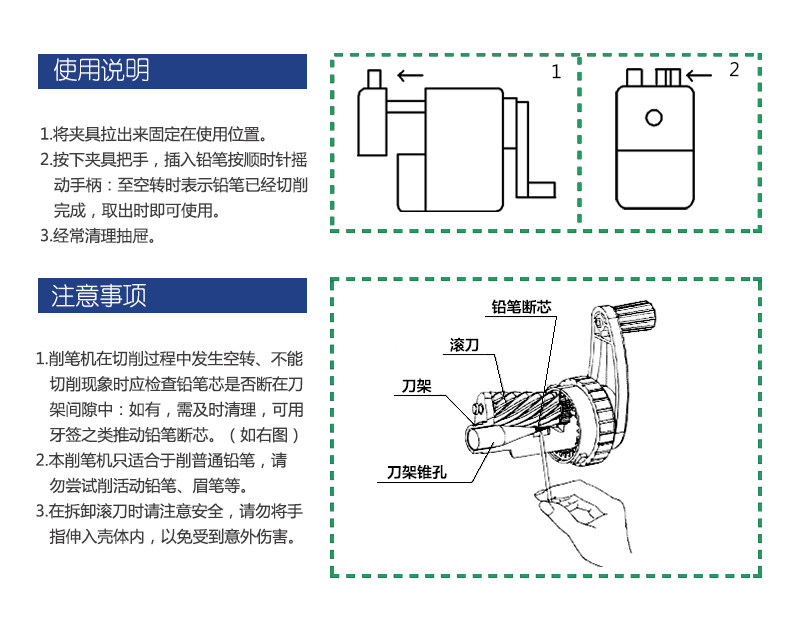 使用说明

1.将夹具拉出来固定在使用位置。
2.按下夹具把手，插入铅笔按顺时针摇动手柄：至空转时表示铅笔已经切削完成，取出时即可使用。
3.经常清理抽屉。

1

2

注意事项

1.削笔机在切削过程中发生空转、不能切削现象时应检查铅笔芯是否断在刀架间隙中：如有，需及时清理，可用牙签之类推动铅笔断芯。（如右图）
2.本削笔机只适合于削普通铅笔，请勿尝试削活动铅笔、眉笔等。
3.在拆卸滚刀时请注意安全，请勿将手指伸入壳体内，以免受到意外伤害。

铅笔断芯
滚刀
刀架
刀架锥孔