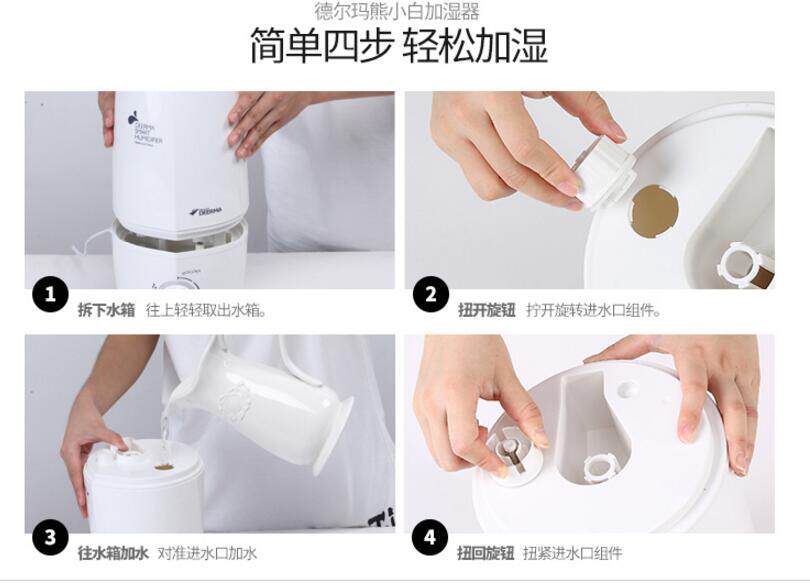 德尔玛熊小白加湿器

简单四步 轻松加湿

DEERMA SMART HUMIDIFIER

DEERMA

1 拆下水箱 往上轻轻取出水箱。

2 扭开旋钮 拧开旋转进水口组件。

3 往水箱加水 对准进水口加水

4 扭回旋钮 扭紧进水口组件