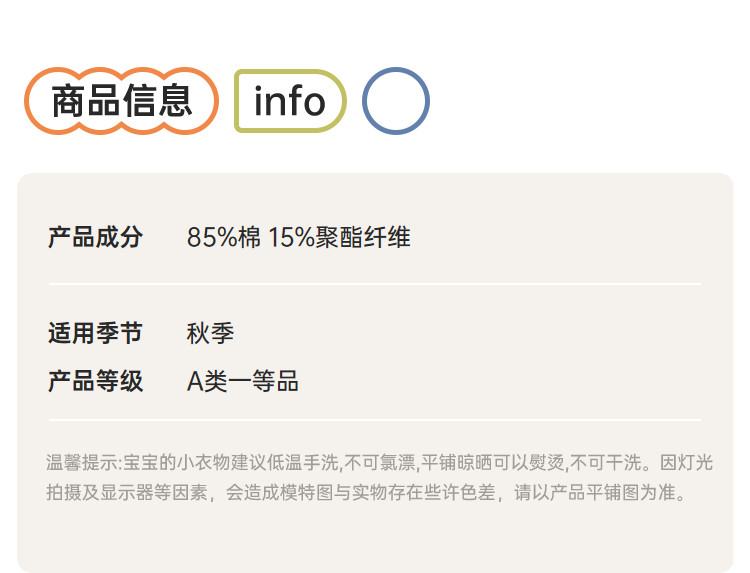 商品信息 info

产品成分 85%棉 15%聚酯纤维

适用季节 秋季
产品等级 A类一等品

温馨提示:宝宝的小衣物建议低温手洗,不可氯漂,平铺晾晒可以熨烫,不可干洗。因灯光拍摄及显示器等因素，会造成模特图与实物存在些许色差，请以产品平铺图为准。