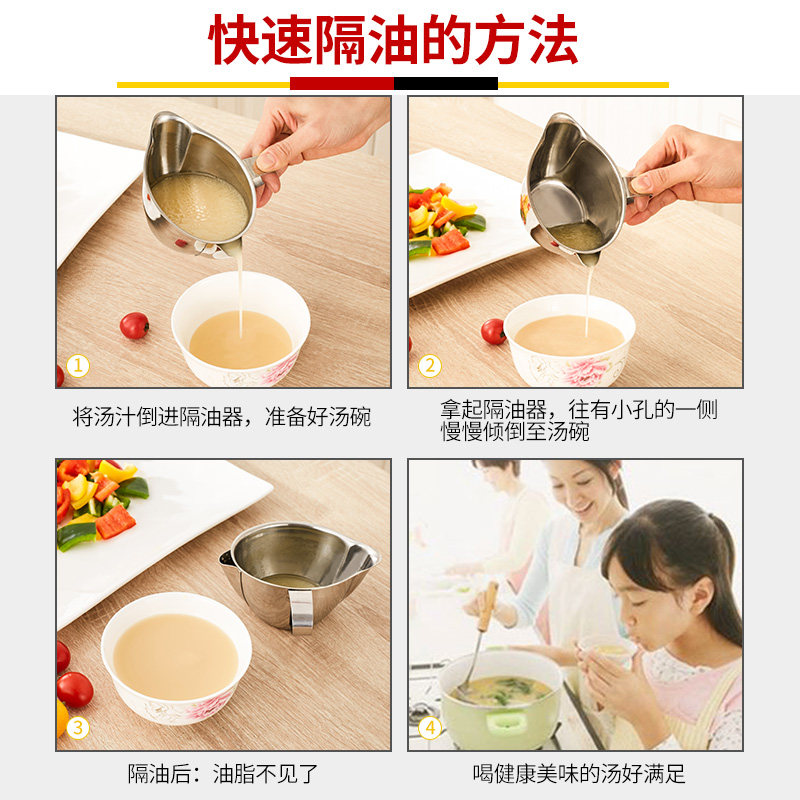 快速隔油的方法

①

将汤汁倒进隔油器，准备好汤碗

②

拿起隔油器，往有小孔的一侧慢慢倾倒至汤碗

③

隔油后：油脂不见了

④

喝健康美味的汤好满足