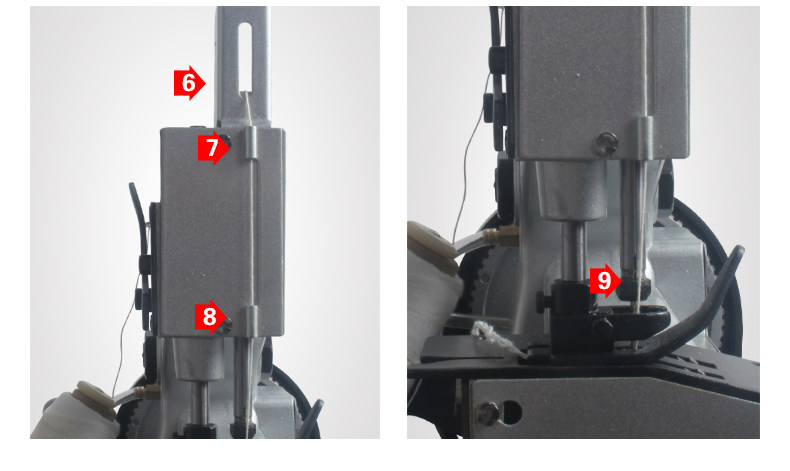 6
7
8
9