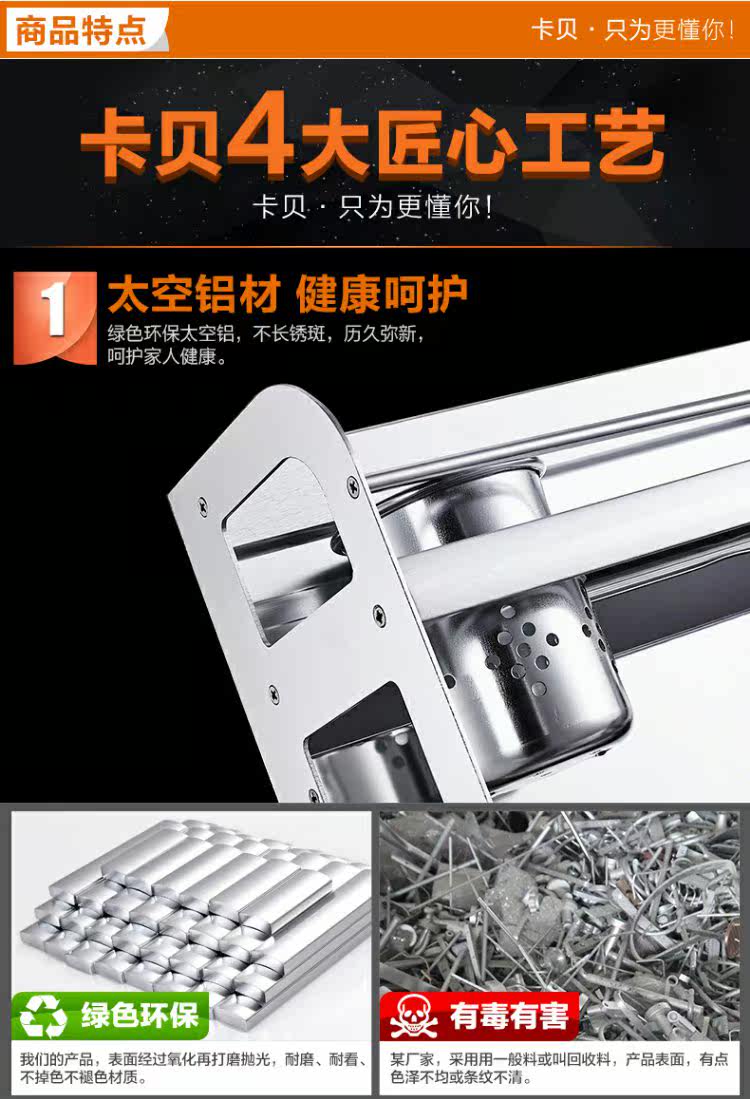 商品特点

卡贝 · 只为更懂你！

卡贝4大匠心工艺

卡贝 · 只为更懂你！

1

太空铝材 健康呵护

绿色环保太空铝，不长锈斑，历久弥新，呵护家人健康。

绿色环保

我们的产品，表面经过氧化再打磨抛光，耐磨、耐看、不掉色不褪色材质。

有毒有害

某厂家，采用用一般料或叫回收料，产品表面，有点色泽不均或条纹不清。