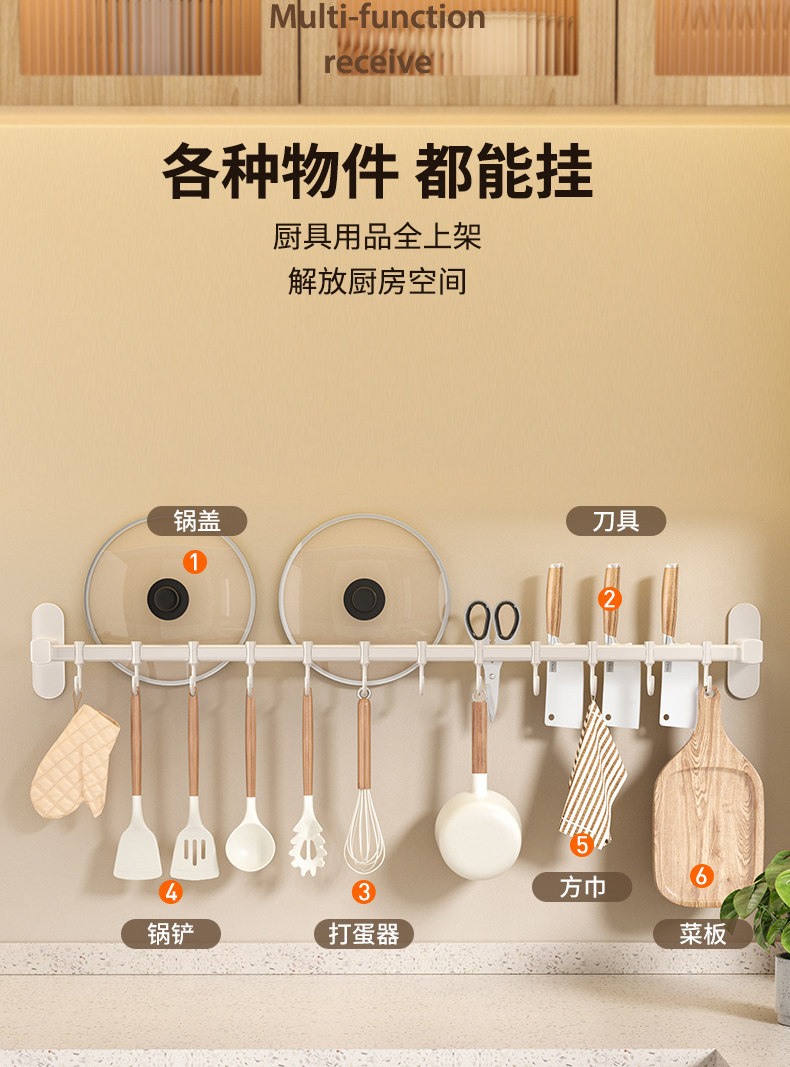 Multi-function receive

各种物件 都能挂

厨具用品全上架
解放厨房空间

锅盖
1

刀具
2

5
方巾

6
菜板

4
锅铲

3
打蛋器