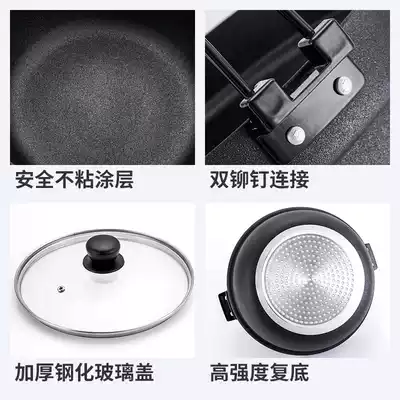 安全不粘涂层

双铆钉连接

加厚钢化玻璃盖

高强度复底