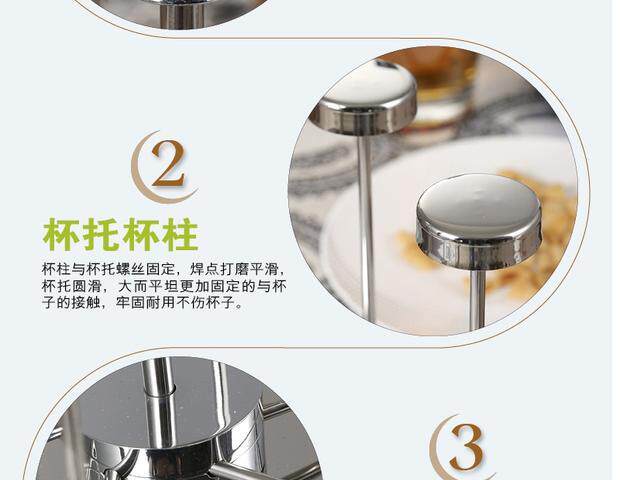 2

杯托杯柱

杯柱与杯托螺丝固定，焊点打磨平滑，杯托圆滑，大而平坦更加固定的与杯子的接触，牢固耐用不伤杯子。

3