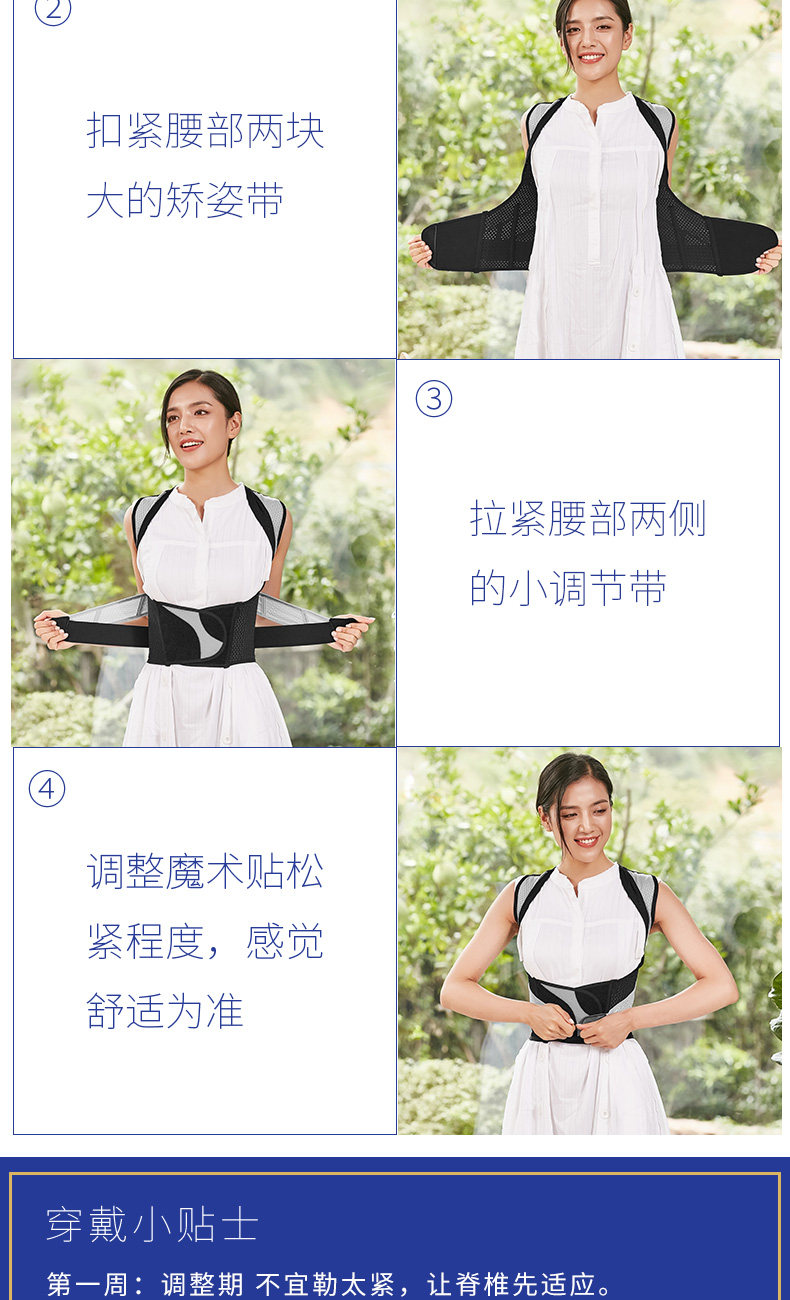 ②

扣紧腰部两块大的矫姿带

③

拉紧腰部两侧的小调节带

④

调整魔术贴松紧程度，感觉舒适为准

穿戴小贴士

第一周：调整期 不宜勒太紧，让脊椎先适应。