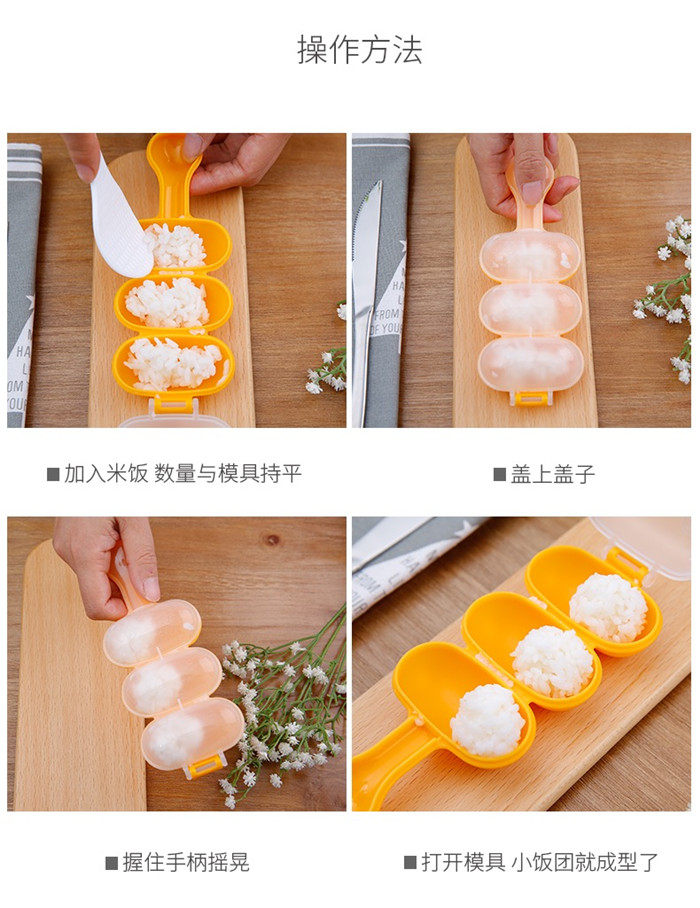 操作方法

■加入米饭 数量与模具持平

■盖上盖子

■握住手柄摇晃

■打开模具 小饭团就成型了