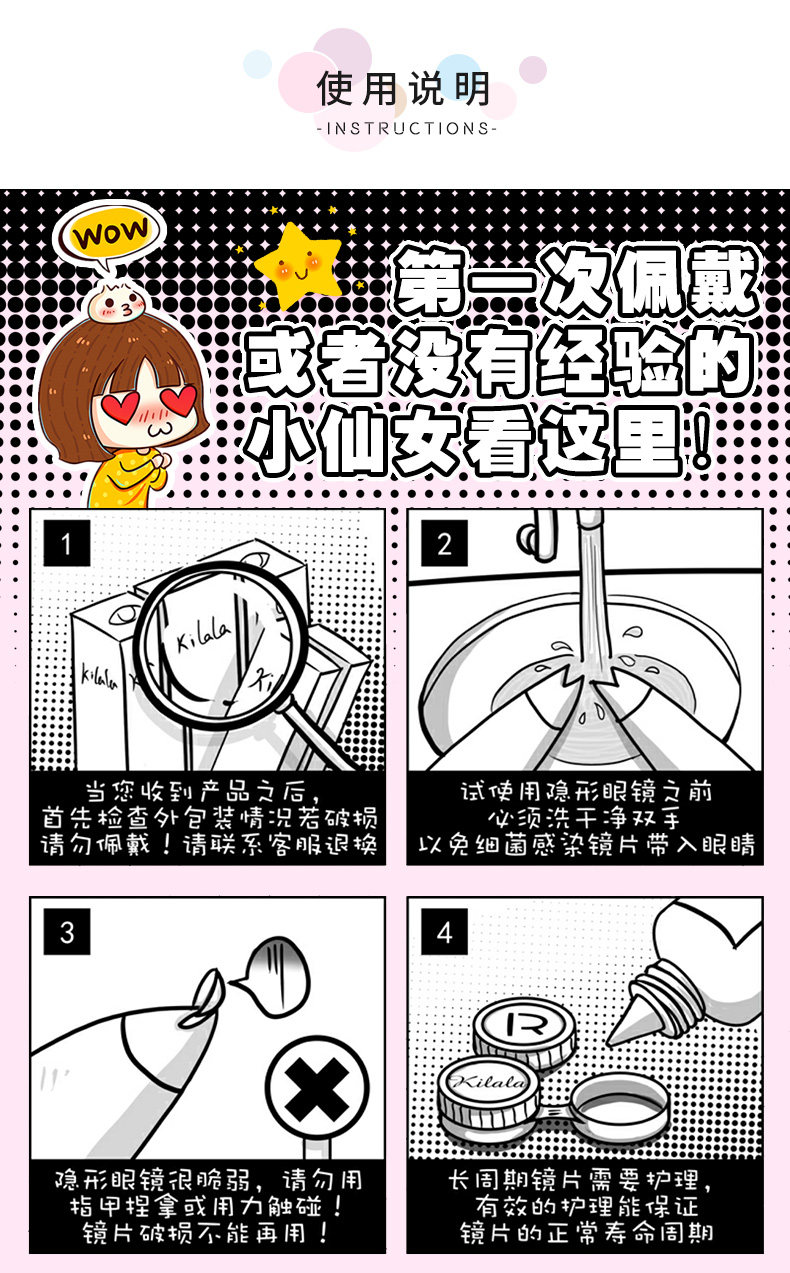 使用说明
-INSTRUCTIONS-

WOW

第一次佩戴
或者没有经验的
小仙女看这里！

1
Kilala
Kilala
Ki
当您收到产品之后，
首先检查外包装情况若破损
请勿佩戴！请联系客服退换

2
试使用隐形眼镜之前
必须洗干净双手
以免细菌感染镜片带入眼睛

3
隐形眼镜很脆弱，请勿用
指甲捏拿或用力触碰！
镜片破损不能再用！

4
R
Kilala
长周期镜片需要护理，
有效的护理能保证
镜片的正常寿命周期