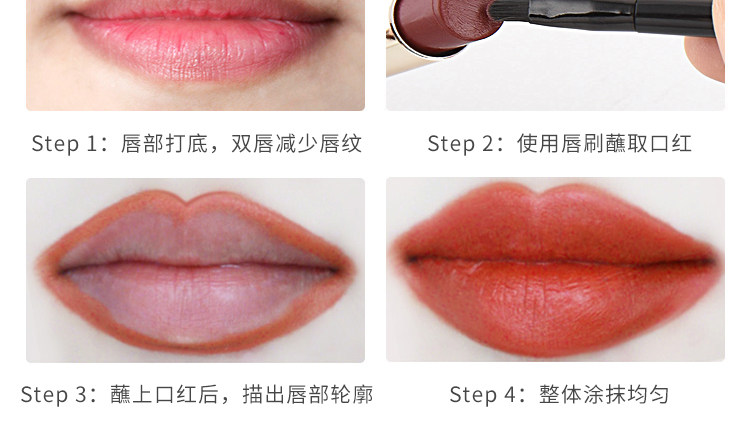 Step 1：唇部打底，双唇减少唇纹

Step 2：使用唇刷蘸取口红

Step 3：蘸上口红后，描出唇部轮廓

Step 4：整体涂抹均匀