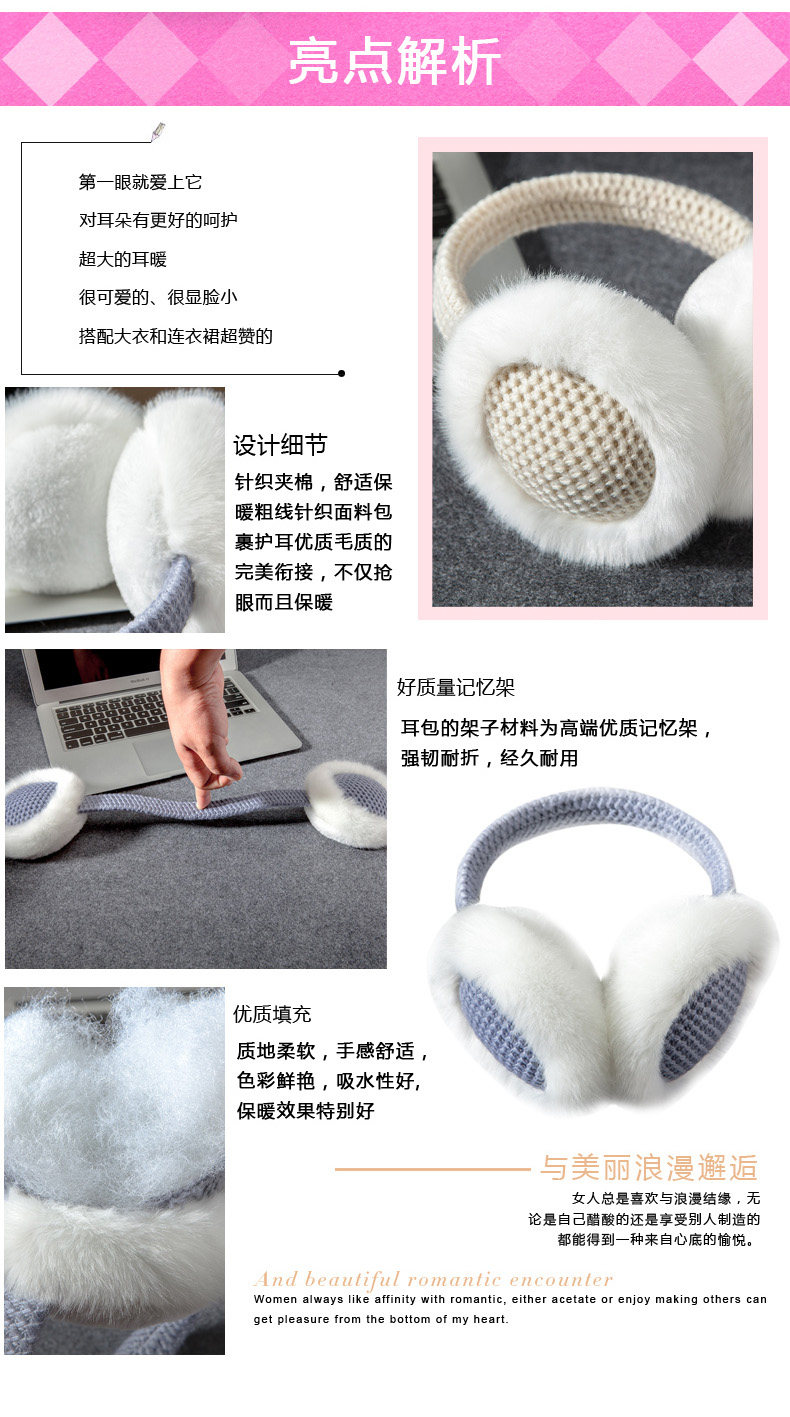 亮点解析

第一眼就爱上它
对耳朵有更好的呵护
超大的耳暖
很可爱的、很显脸小
搭配大衣和连衣裙超赞的

设计细节
针织夹棉，舒适保暖粗线针织面料包裹护耳优质毛质的完美衔接，不仅抢眼而且保暖

好质量记忆架
耳包的架子材料为高端优质记忆架，强韧耐折，经久耐用

优质填充
质地柔软，手感舒适，色彩鲜艳，吸水性好，保暖效果特别好

与美丽浪漫邂逅
女人总是喜欢与浪漫结缘，无论是自己醋酸的还是享受别人制造的都能得到一种来自心底的愉悦。

And beautiful romantic encounter
Women always like affinity with romantic, either acetate or enjoy making others can get pleasure from the bottom of my heart.