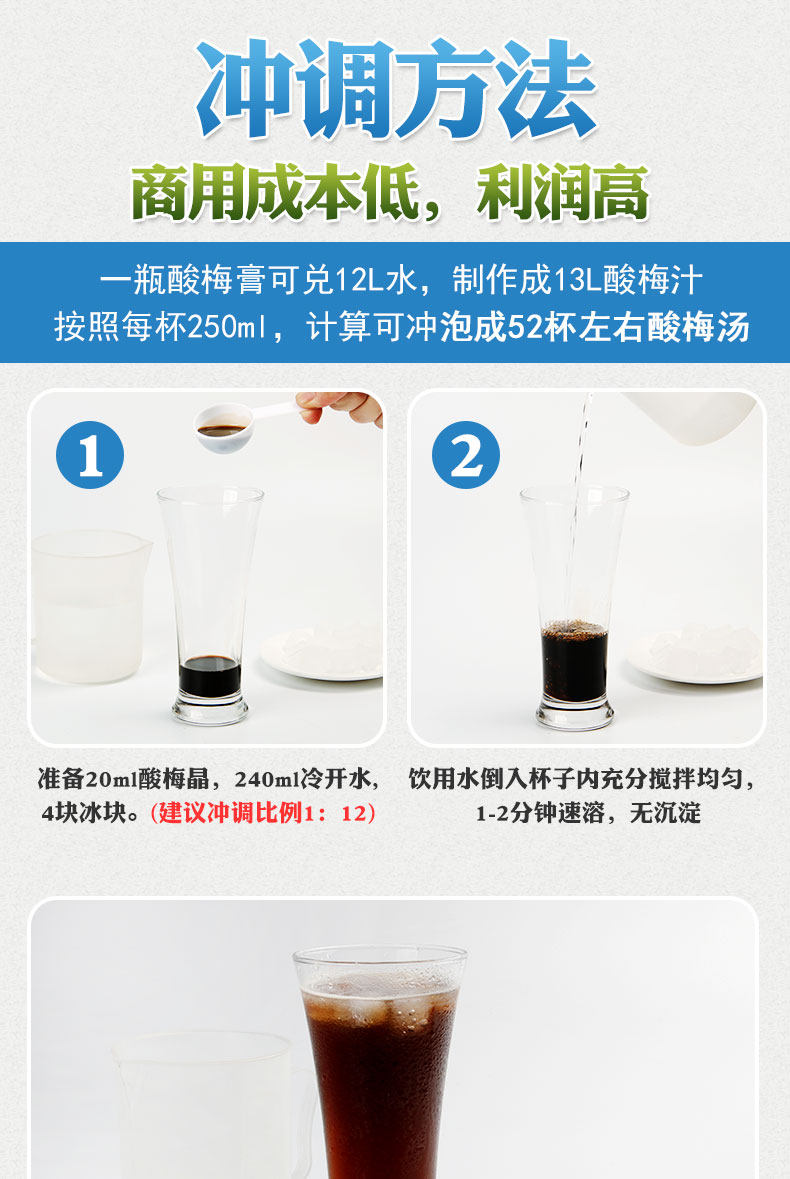 冲调方法

商用成本低，利润高

一瓶酸梅膏可兑12L水，制作成13L酸梅汁
按照每杯250ml，计算可冲泡成52杯左右酸梅汤

1

准备20ml酸梅晶，240ml冷开水，4块冰块。(建议冲调比例1：12)

2

饮用水倒入杯子内充分搅拌均匀，1-2分钟速溶，无沉淀