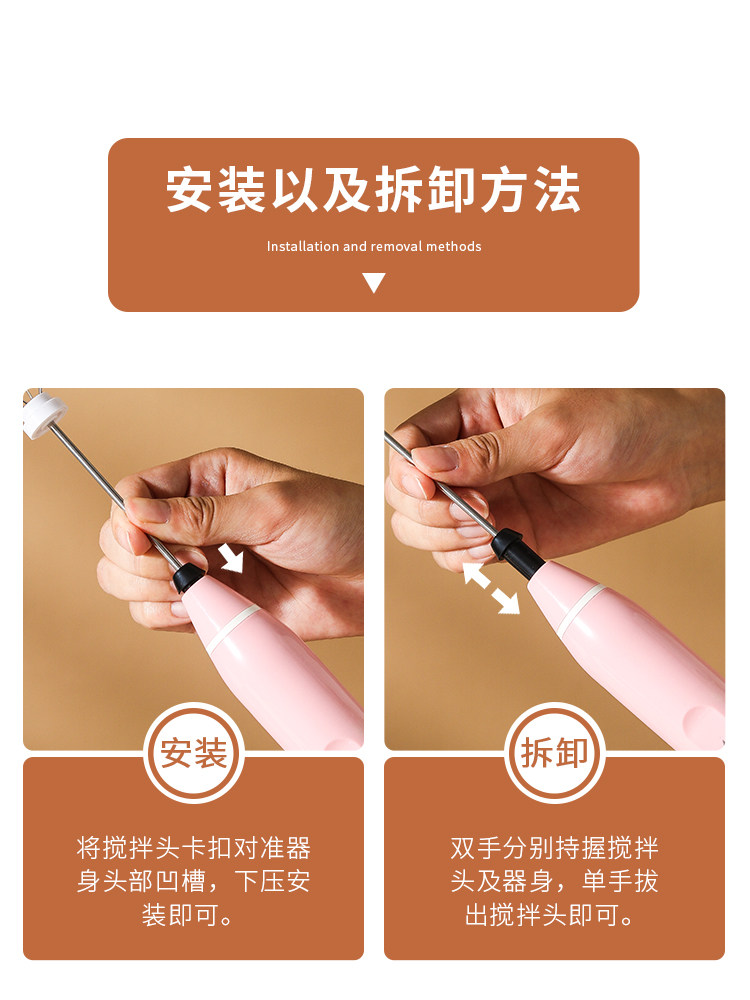 安装以及拆卸方法

Installation and removal methods

安装

将搅拌头卡扣对准器身头部凹槽，下压安装即可。

拆卸

双手分别持握搅拌头及器身，单手拔出搅拌头即可。