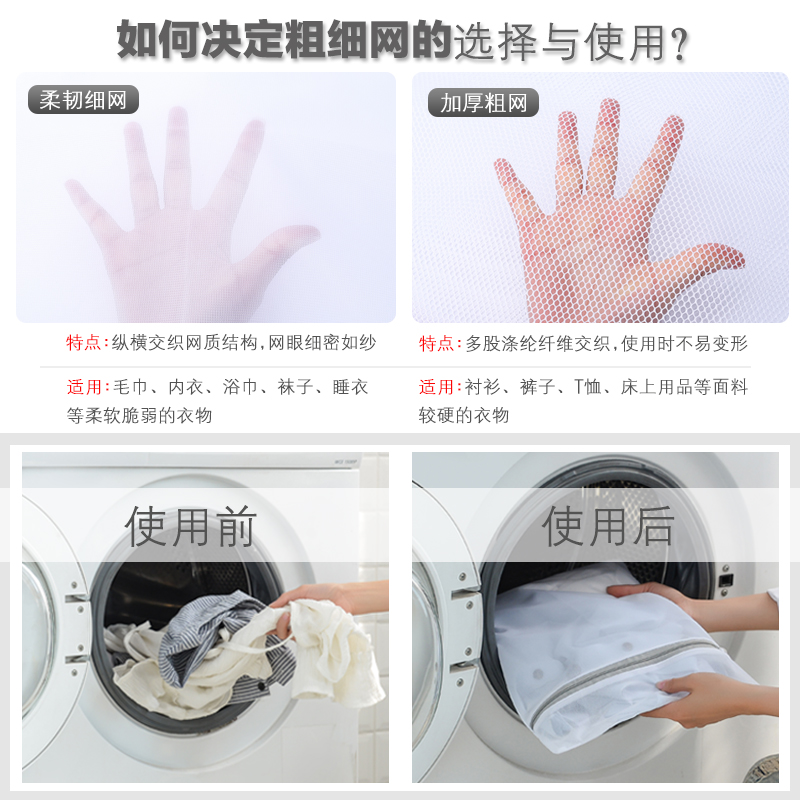 如何决定粗细网的选择与使用？

柔韧细网

特点：纵横交织网质结构，网眼细密如纱

适用：毛巾、内衣、浴巾、袜子、睡衣等柔软脆弱的衣物

加厚粗网

特点：多股涤纶纤维交织，使用时不易变形

适用：衬衫、裤子、T恤、床上用品等面料较硬的衣物

使用前

使用后