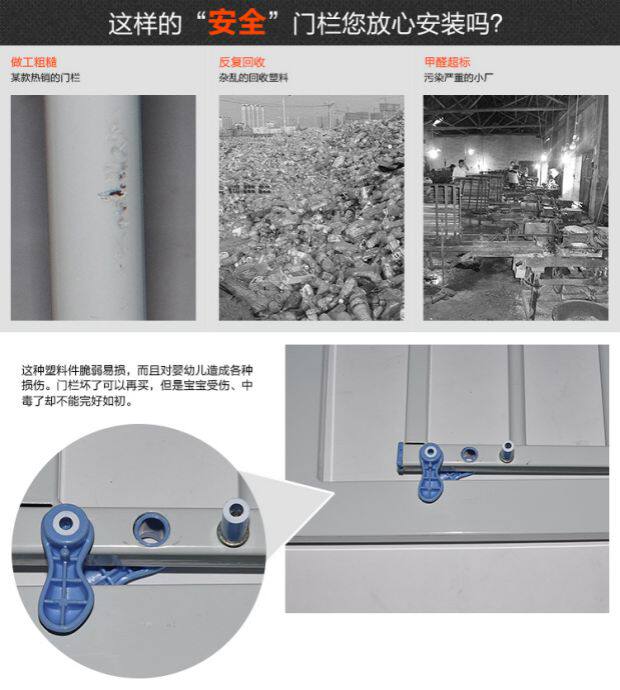 这样的“安全”门栏您放心安装吗?

做工粗糙
某款热销的门栏

反复回收
杂乱的回收塑料

甲醛超标
污染严重的小厂

这种塑料件脆弱易损，而且对婴幼儿造成各种损伤。门栏坏了可以再买，但是宝宝受伤、中毒了却不能完好如初。