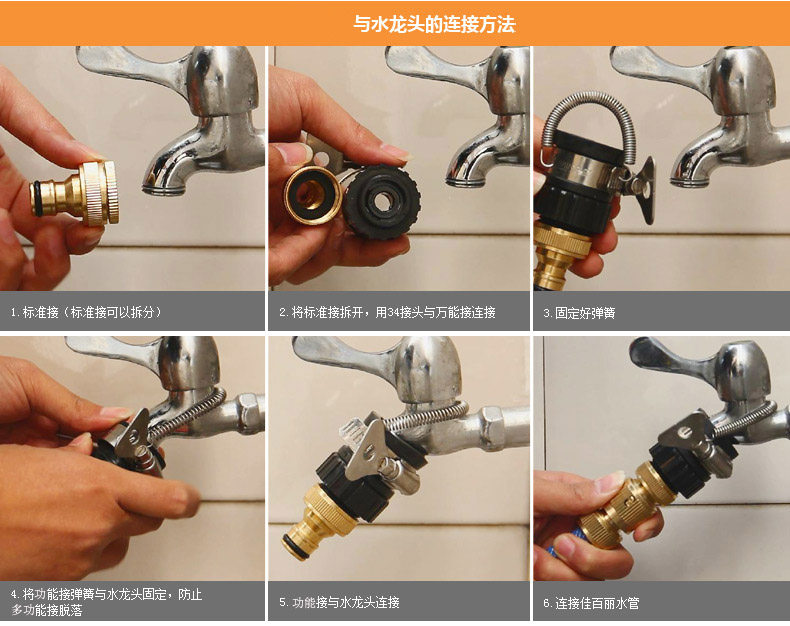 与水龙头的连接方法

1.标准接（标准接可以拆分）

2.将标准接拆开，用34接头与万能接连接

3.固定好弹簧

4.将功能接弹簧与水龙头固定，防止多功能接脱落

5.功能接与水龙头连接

6.连接佳百丽水管