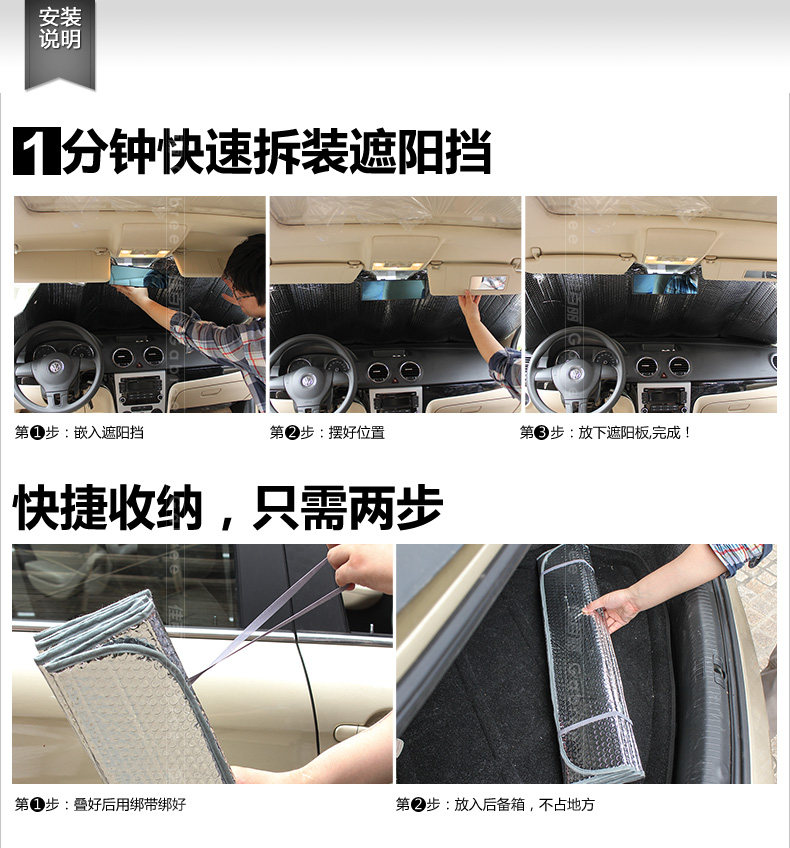 安装说明

1分钟快速拆装遮阳挡

第❶步：嵌入遮阳挡

第❷步：摆好位置

第❸步：放下遮阳板,完成！

快捷收纳，只需两步

第❶步：叠好后用绑带绑好

第❷步：放入后备箱，不占地方