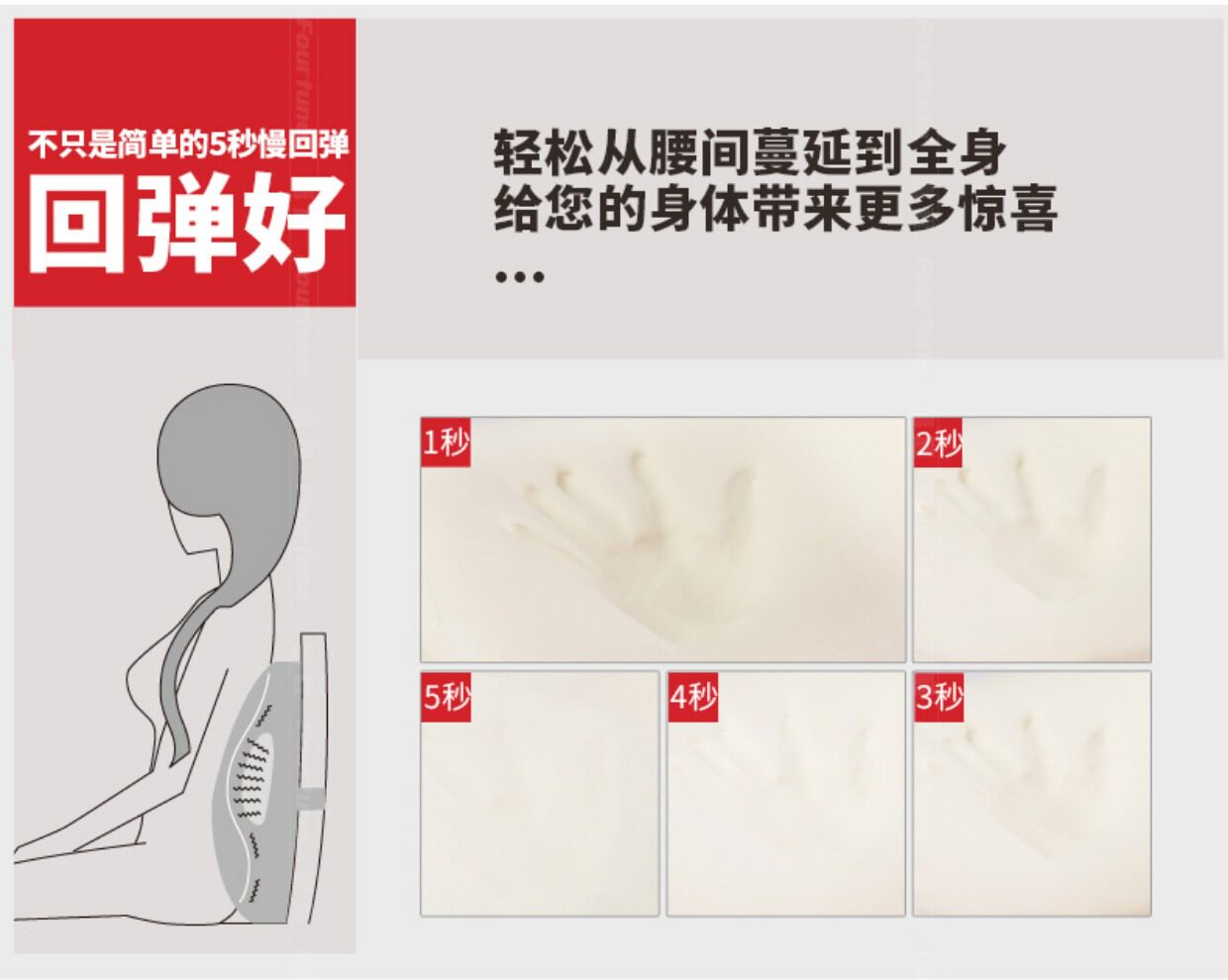 不只是简单的5秒慢回弹
回弹好

轻松从腰间蔓延到全身
给您的身体带来更多惊喜
…

1秒
2秒
5秒
4秒
3秒