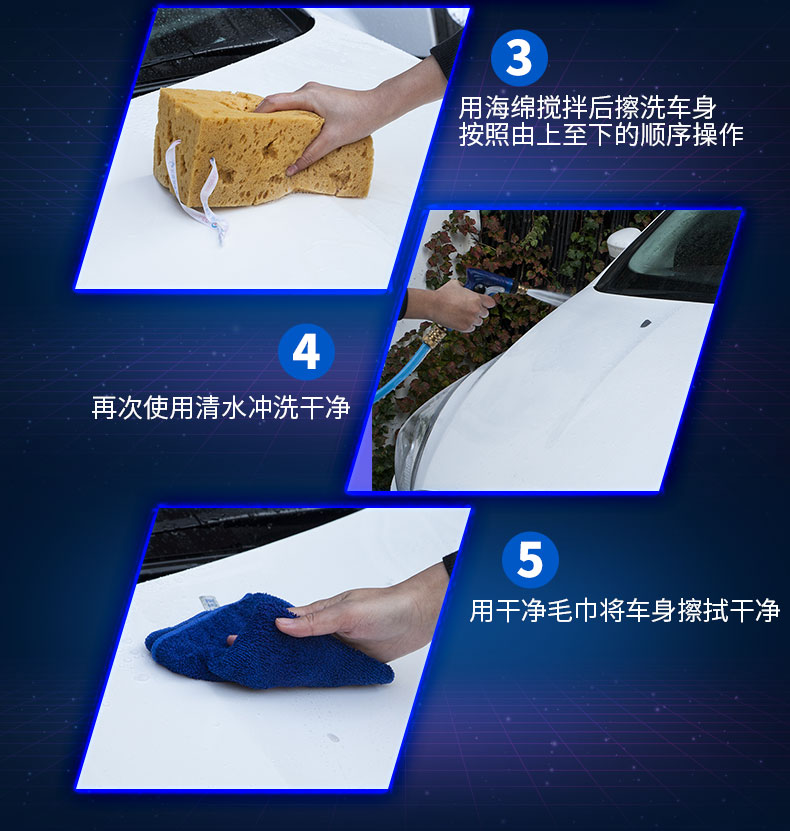 3

用海绵搅拌后擦洗车身
按照由上至下的顺序操作

4

再次使用清水冲洗干净

5

用干净毛巾将车身擦拭干净