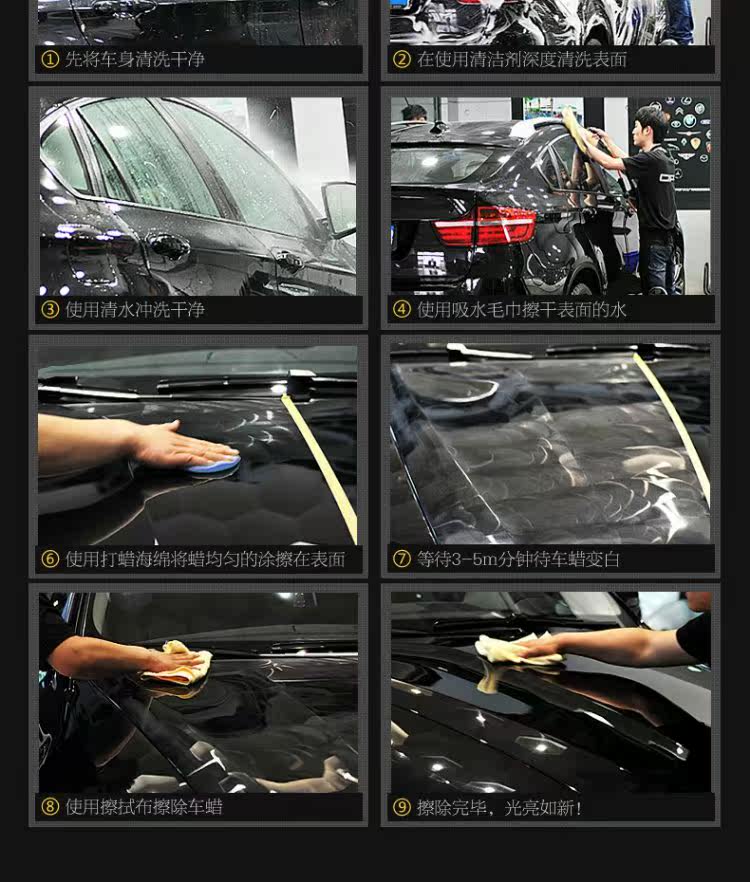 ① 先将车身清洗干净

② 在使用清洁剂深度清洗表面

③ 使用清水冲洗干净

④ 使用吸水毛巾擦干表面的水

⑥ 使用打蜡海绵将蜡均匀的涂擦在表面

⑦ 等待3-5m分钟待车蜡变白

⑧ 使用擦拭布擦除车蜡

⑨ 擦除完毕，光亮如新！