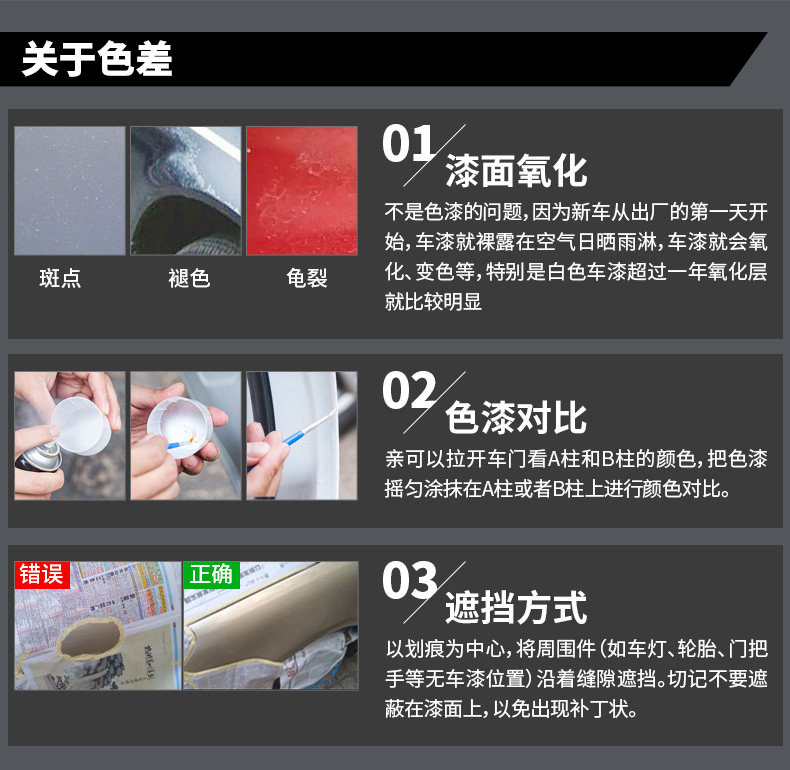 关于色差

斑点
褪色
龟裂

01
漆面氧化
不是色漆的问题，因为新车从出厂的第一天开始，车漆就裸露在空气日晒雨淋，车漆就会氧化、变色等，特别是白色车漆超过一年氧化层就比较明显

02
色漆对比
亲可以拉开车门看A柱和B柱的颜色，把色漆摇匀涂抹在A柱或者B柱上进行颜色对比。

错误
正确

03
遮挡方式
以划痕为中心，将周围件（如车灯、轮胎、门把手等无车漆位置）沿着缝隙遮挡。切记不要遮蔽在漆面上，以免出现补丁状。