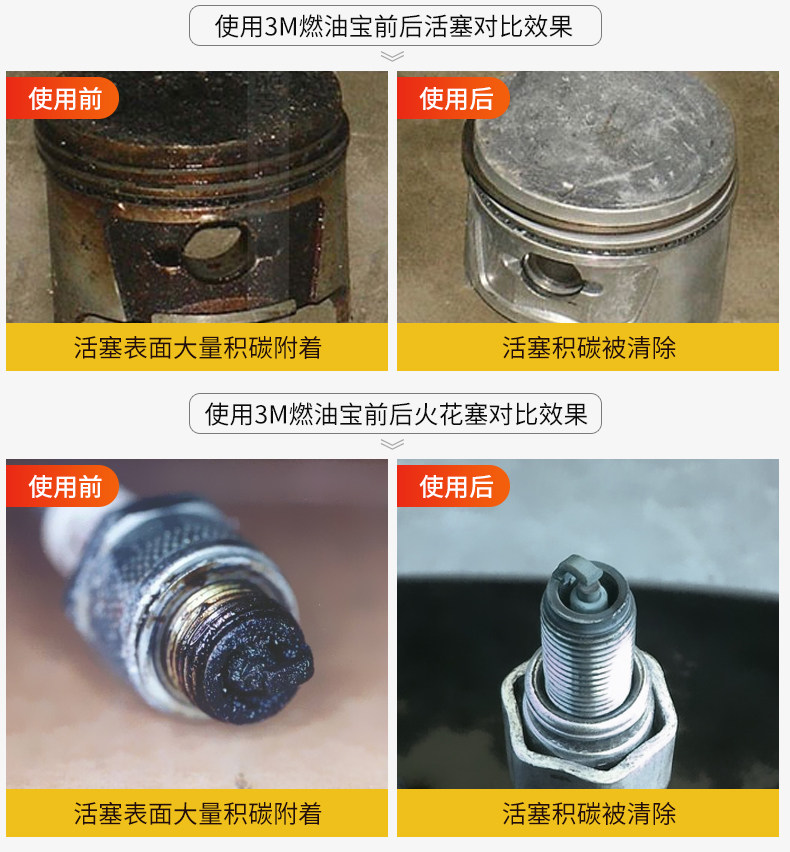 使用3M燃油宝前后活塞对比效果

使用前

活塞表面大量积碳附着

使用后

活塞积碳被清除

使用3M燃油宝前后火花塞对比效果

使用前

活塞表面大量积碳附着

使用后

活塞积碳被清除