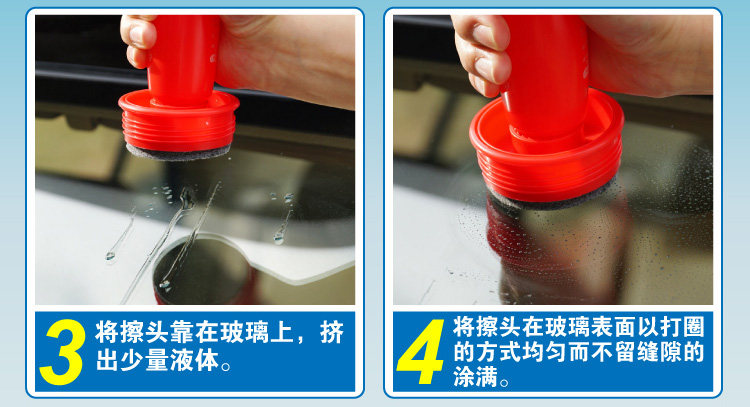 3 将擦头靠在玻璃上，挤出少量液体。

4 将擦头在玻璃表面以打圈的方式均匀而不留缝隙的涂满。