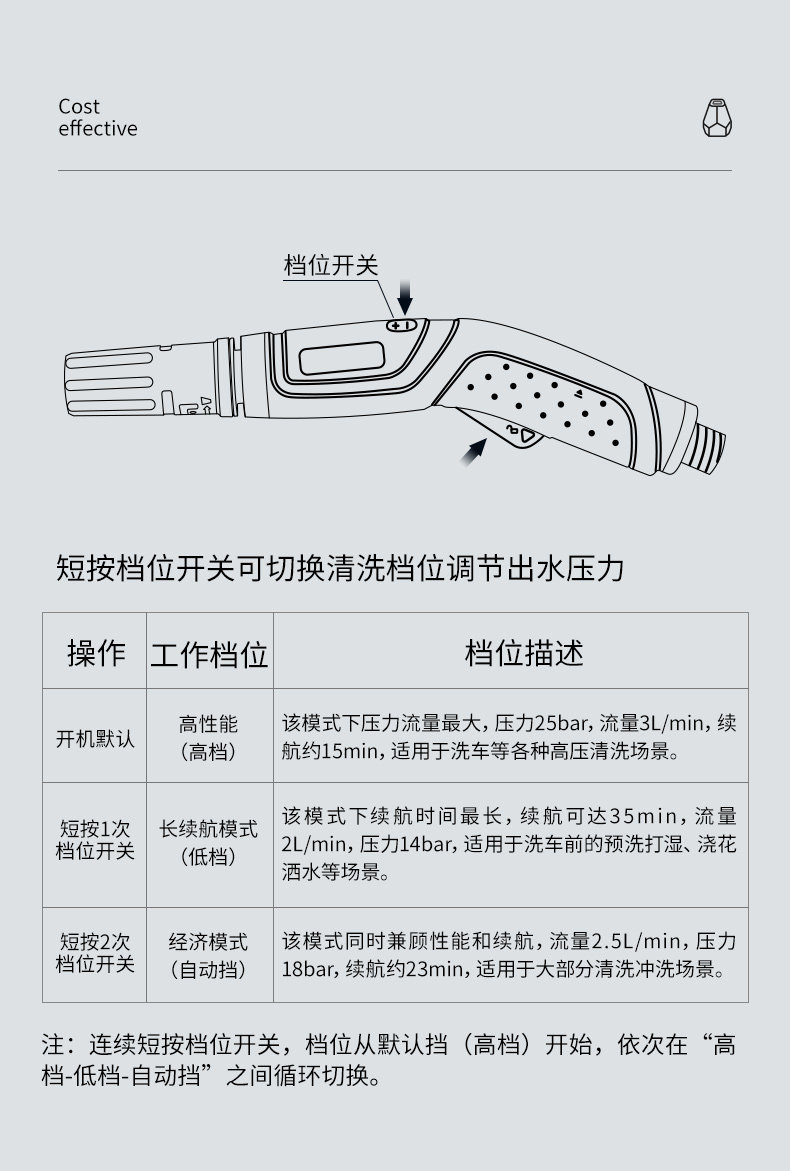 Cost
effective

档位开关

短按档位开关可切换清洗档位调节出水压力

| 操作 | 工作档位 | 档位描述 |
|---|---|---|
| 开机默认 | 高性能（高档） | 该模式下压力流量最大，压力25bar，流量3L/min，续航约15min，适用于洗车等各种高压清洗场景。 |
| 短按1次档位开关 | 长续航模式（低档） | 该模式下续航时间最长，续航可达35min，流量2L/min，压力14bar，适用于洗车前的预洗打湿、浇花洒水等场景。 |
| 短按2次档位开关 | 经济模式（自动挡） | 该模式同时兼顾性能和续航，流量2.5L/min，压力18bar，续航约23min，适用于大部分清洗冲洗场景。 |

注：连续短按档位开关，档位从默认挡（高档）开始，依次在“高档-低档-自动挡”之间循环切换。