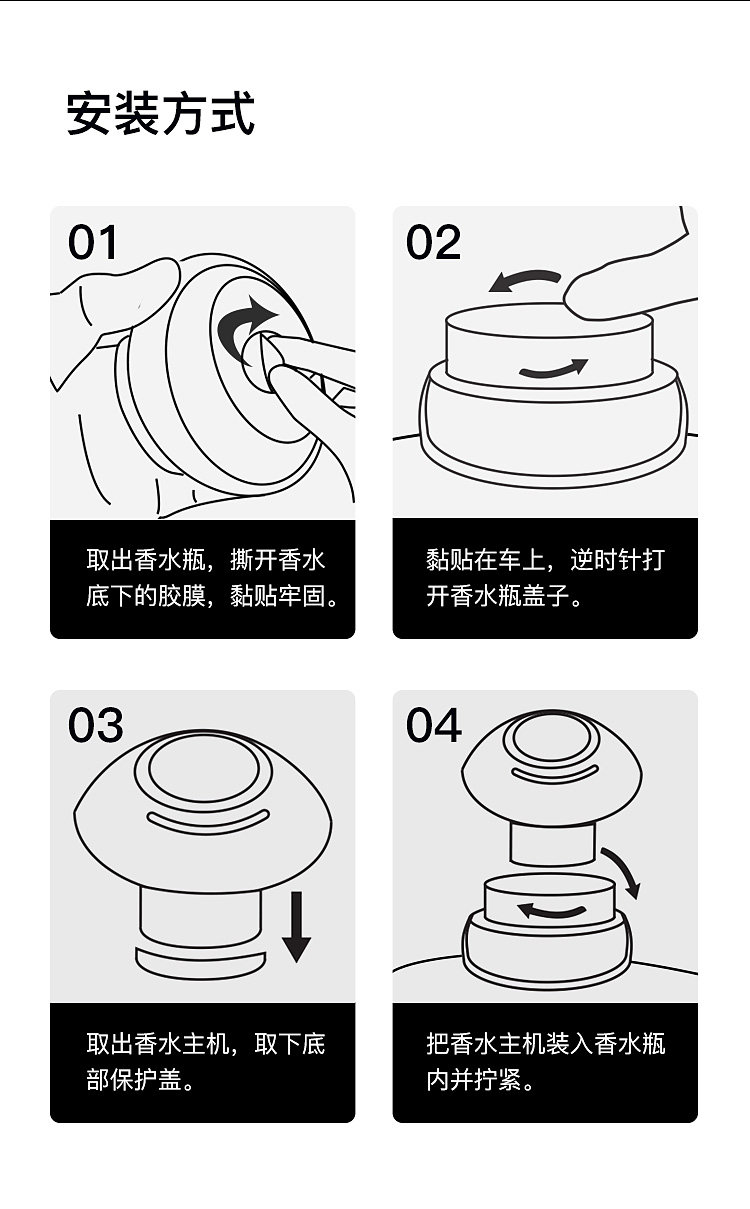 安装方式

01

取出香水瓶，撕开香水底下的胶膜，黏贴牢固。

02

黏贴在车上，逆时针打开香水瓶盖子。

03

取出香水主机，取下底部保护盖。

04

把香水主机装入香水瓶内并拧紧。