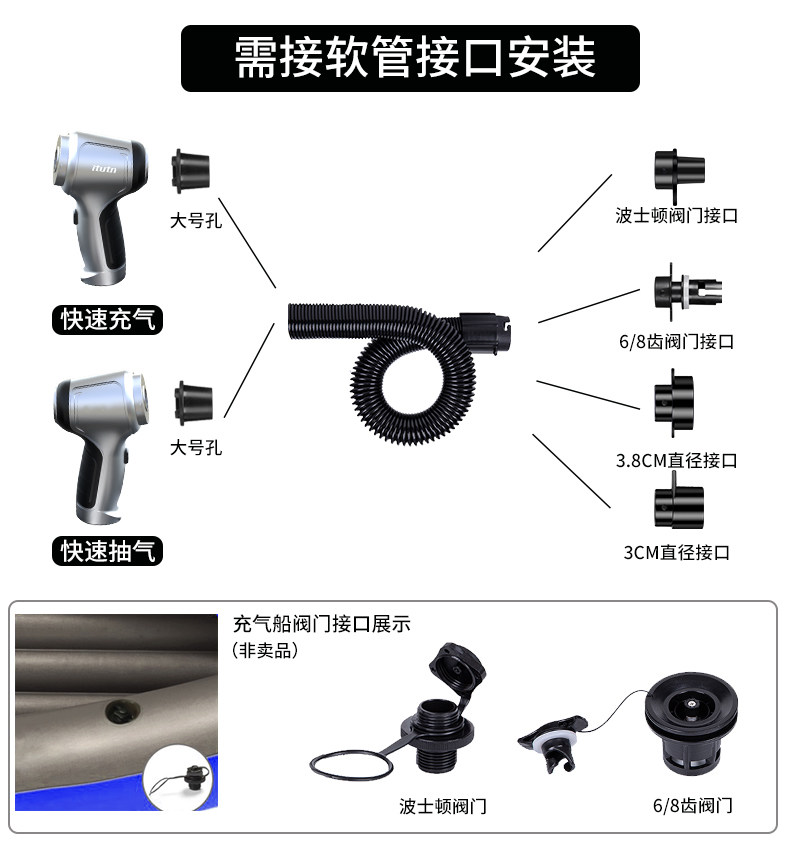 需接软管接口安装

itutn
大号孔
快速充气

大号孔
快速抽气

波士顿阀门接口

6/8齿阀门接口

3.8CM直径接口

3CM直径接口

充气船阀门接口展示
（非卖品）

波士顿阀门

6/8齿阀门