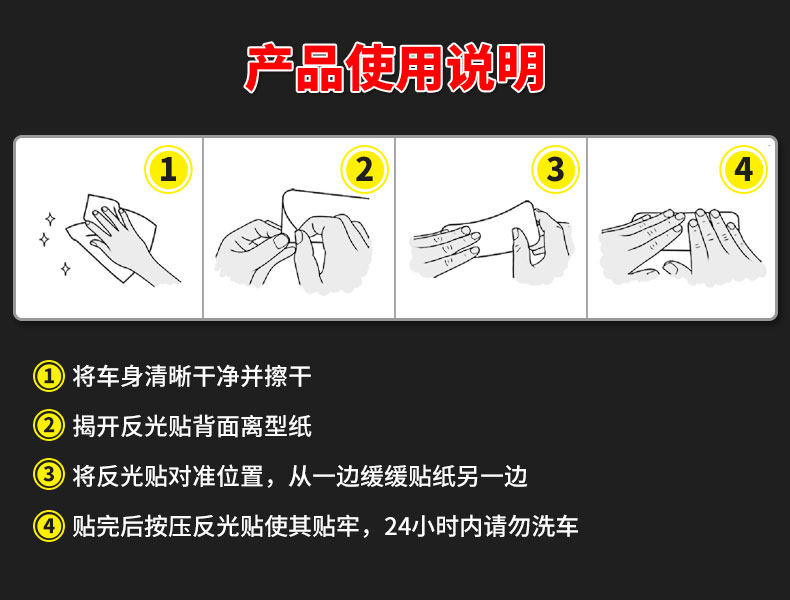 产品使用说明

1

2

3

4

① 将车身清晰干净并擦干

② 揭开反光贴背面离型纸

③ 将反光贴对准位置，从一边缓缓贴纸另一边

④ 贴完后按压反光贴使其贴牢，24小时内请勿洗车