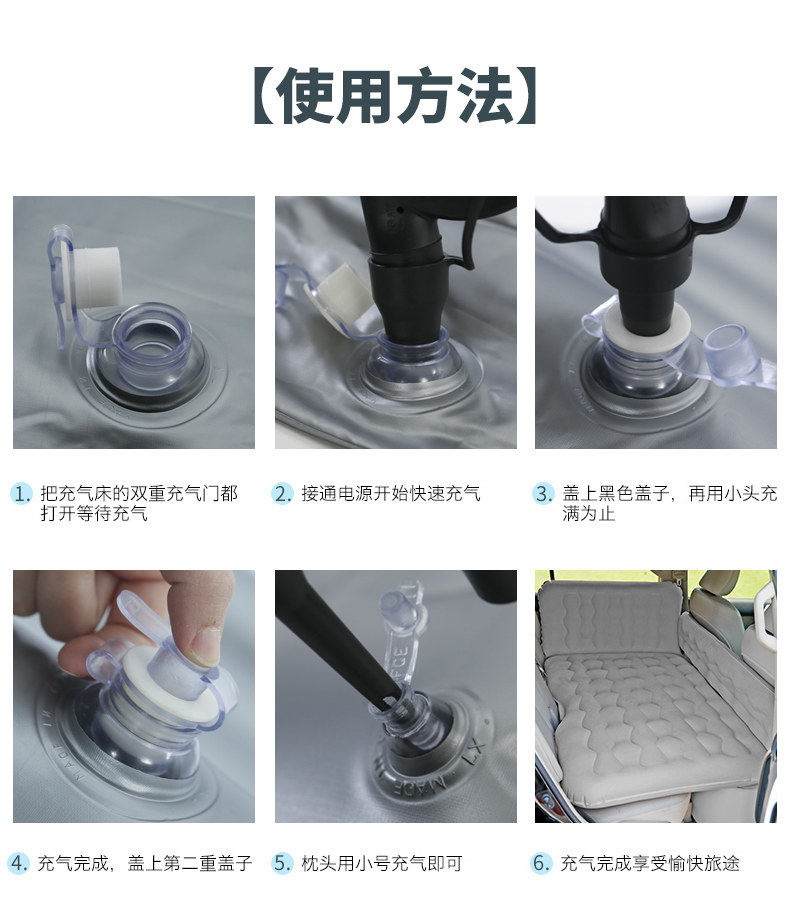 【使用方法】

1. 把充气床的双重充气门都打开等待充气

2. 接通电源开始快速充气

3. 盖上黑色盖子，再用小头充满为止

4. 充气完成，盖上第二重盖子

5. 枕头用小号充气即可

6. 充气完成享受愉快旅途