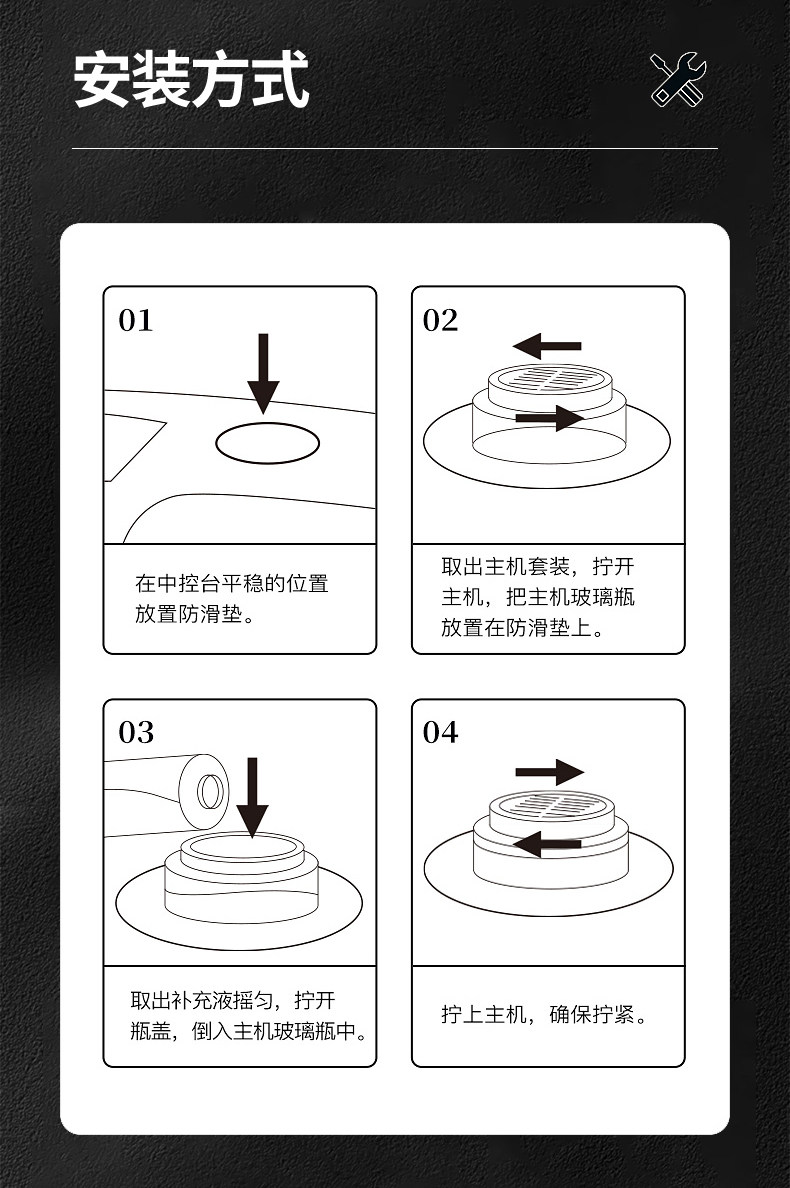 安装方式

01

在中控台平稳的位置放置防滑垫。

02

取出主机套装，拧开主机，把主机玻璃瓶放置在防滑垫上。

03

取出补充液摇匀，拧开瓶盖，倒入主机玻璃瓶中。

04

拧上主机，确保拧紧。