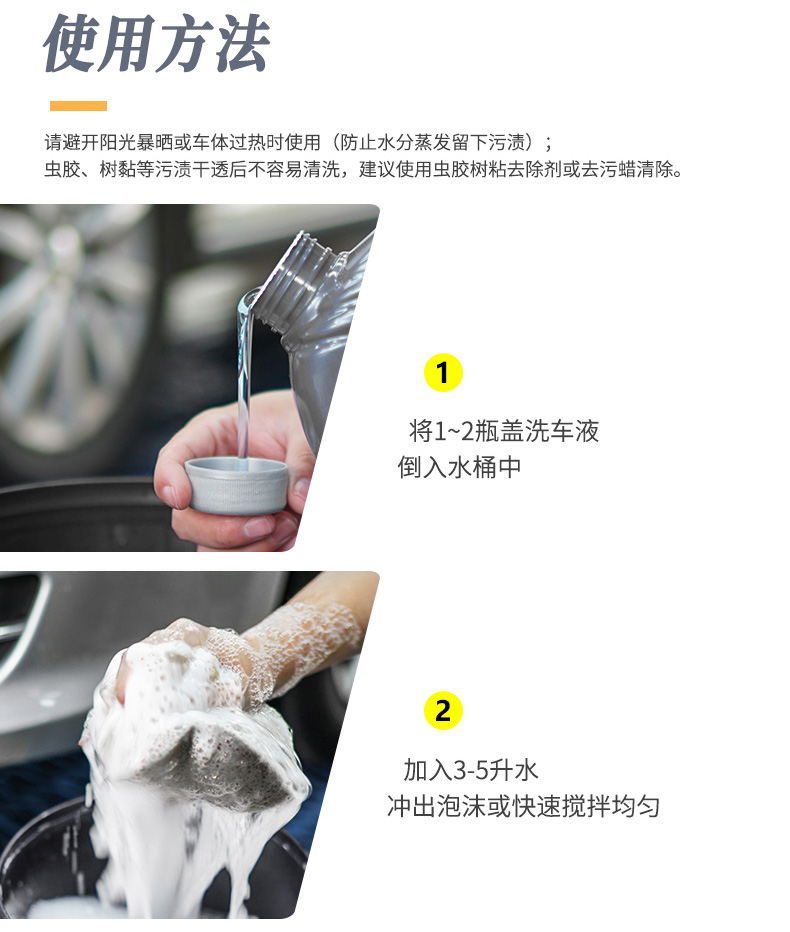 使用方法

请避开阳光暴晒或车体过热时使用（防止水分蒸发留下污渍）；
虫胶、树黏等污渍干透后不容易清洗，建议使用虫胶树粘去除剂或去污蜡清除。

1

将1~2瓶盖洗车液
倒入水桶中

2

加入3-5升水
冲出泡沫或快速搅拌均匀