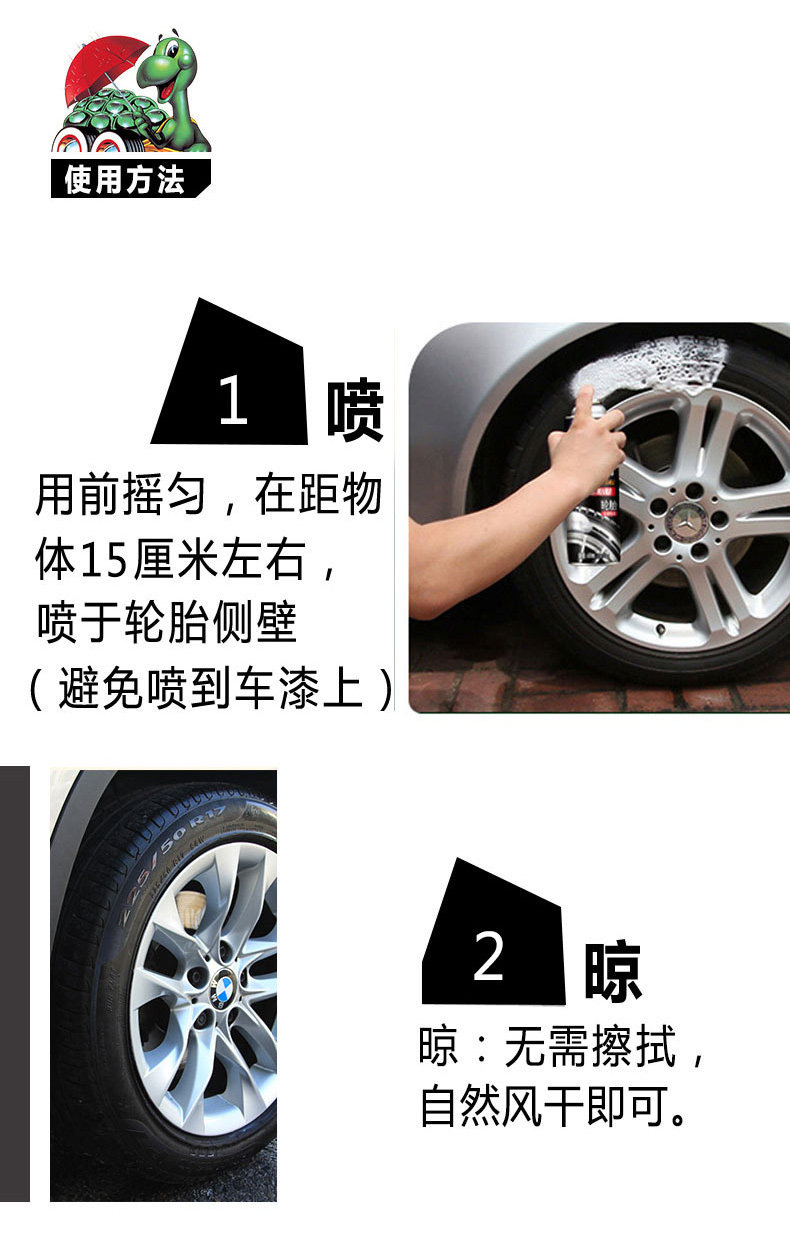 使用方法

1 喷

用前摇匀，在距物体15厘米左右，喷于轮胎侧壁（避免喷到车漆上）

轮胎

225/50 R17

2 晾

晾：无需擦拭，自然风干即可。