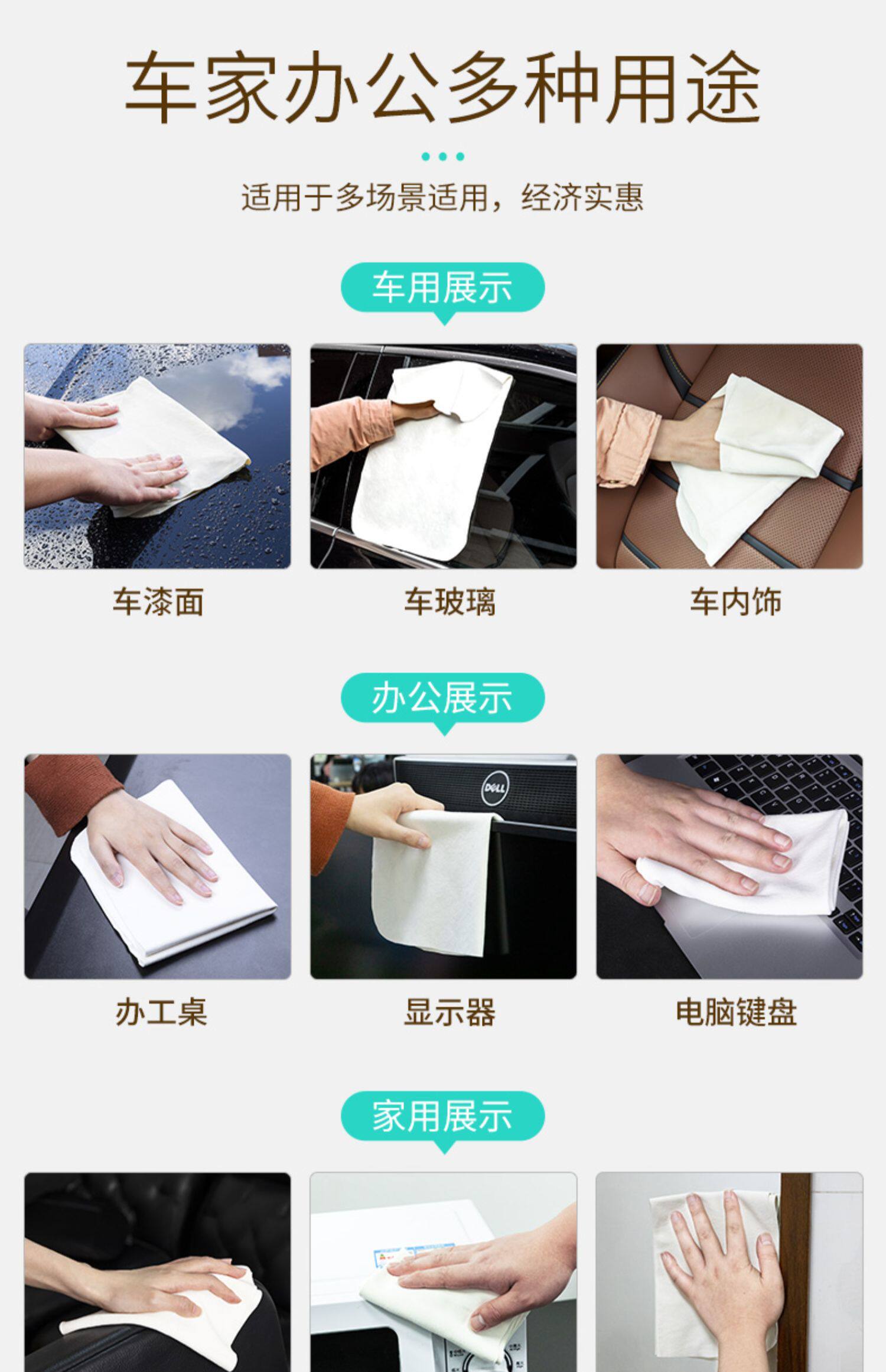 车家办公多种用途

适用于多场景适用，经济实惠

车用展示

车漆面

车玻璃

车内饰

办公展示

DELL

办工桌

显示器

电脑键盘

家用展示