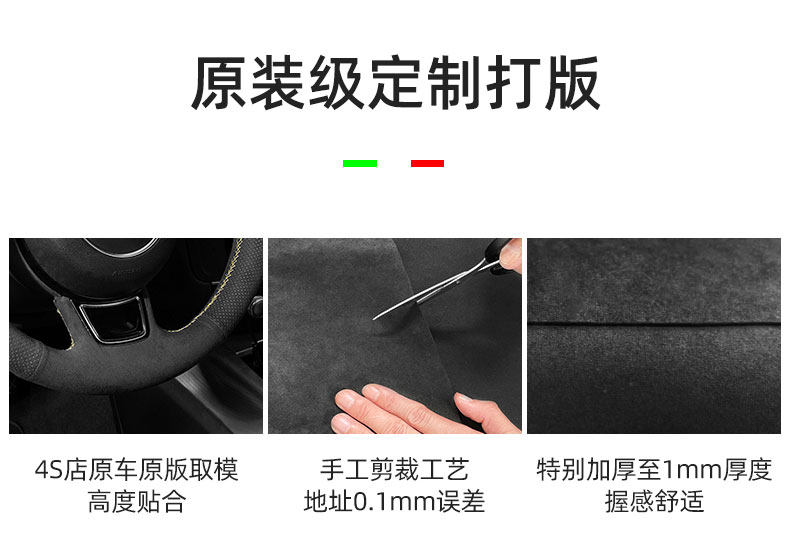 原装级定制打版

4S店原车原版取模
高度贴合

手工剪裁工艺
地址0.1mm误差

特别加厚至1mm厚度
握感舒适