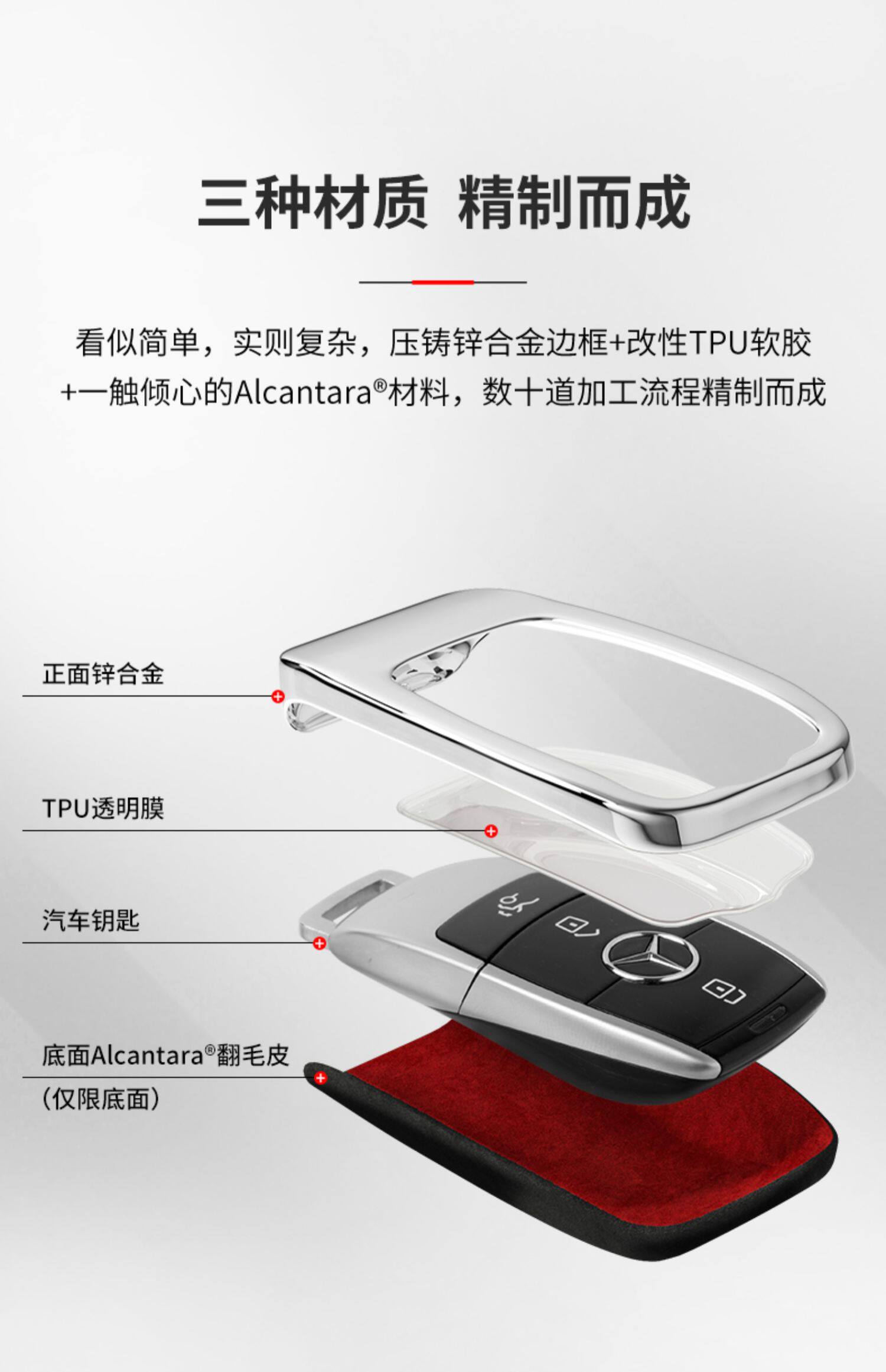 三种材质 精制而成

看似简单，实则复杂，压铸锌合金边框+改性TPU软胶+一触倾心的Alcantara®材料，数十道加工流程精制而成

正面锌合金

TPU透明膜

汽车钥匙

底面Alcantara®翻毛皮
(仅限底面)