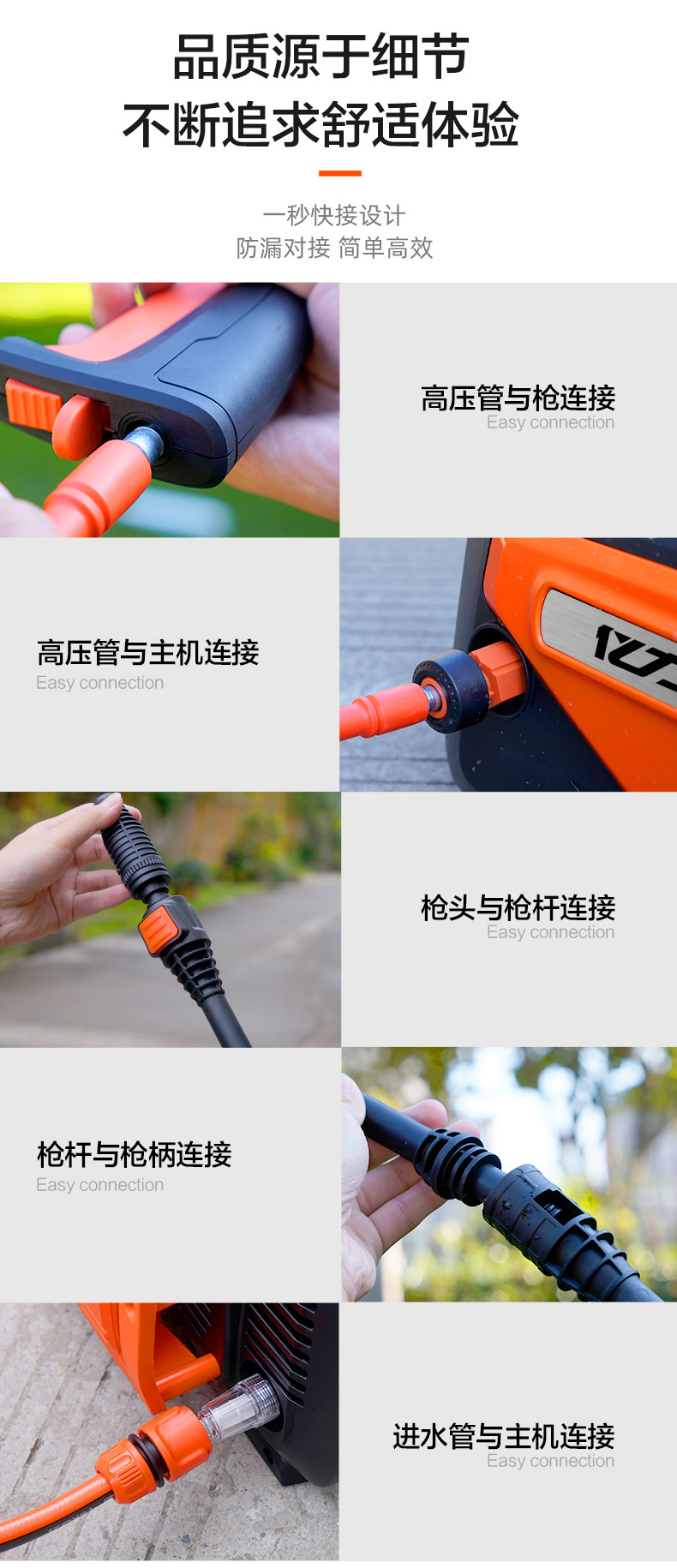 品质源于细节
不断追求舒适体验

一秒快接设计
防漏对接 简单高效

高压管与枪连接
Easy connection

高压管与主机连接
Easy connection

亿力

枪头与枪杆连接
Easy connection

枪杆与枪柄连接
Easy connection

进水管与主机连接
Easy connection