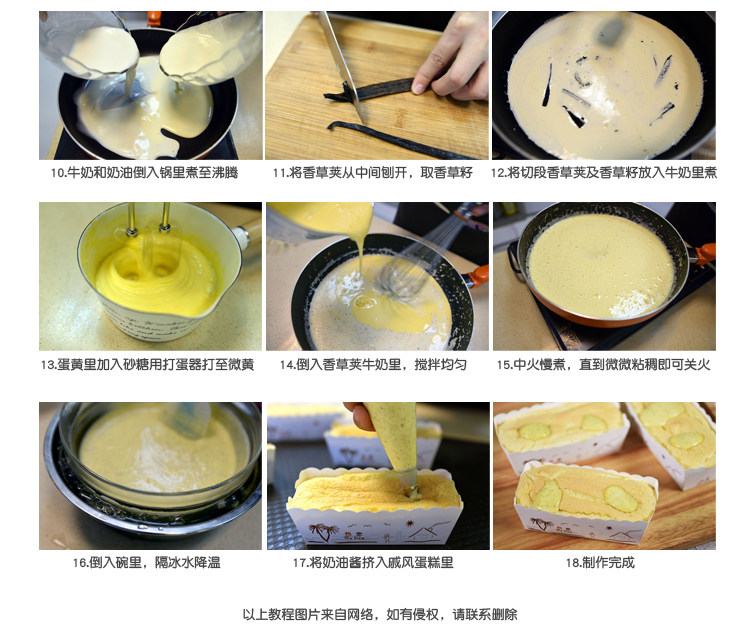 10.牛奶和奶油倒入锅里煮至沸腾

11.将香草荚从中间刨开，取香草籽

12.将切段香草荚及香草籽放入牛奶里煮

13.蛋黄里加入砂糖用打蛋器打至微黄

14.倒入香草荚牛奶里，搅拌均匀

15.中火慢煮，直到微微粘稠即可关火

16.倒入碗里，隔冰水降温

17.将奶油酱挤入戚风蛋糕里

18.制作完成

以上教程图片来自网络，如有侵权，请联系删除