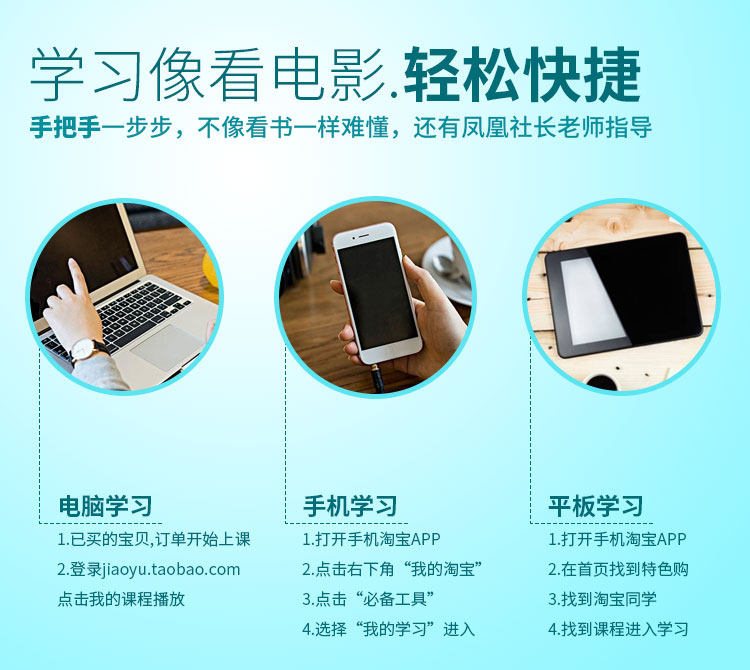 学习像看电影.轻松快捷

手把手一步步，不像看书一样难懂，还有凤凰社长老师指导

电脑学习

1.已买的宝贝,订单开始上课

2.登录jiaoyu.taobao.com

点击我的课程播放

手机学习

1.打开手机淘宝APP

2.点击右下角“我的淘宝”

3.点击“必备工具”

4.选择“我的学习”进入

平板学习

1.打开手机淘宝APP

2.在首页找到特色购

3.找到淘宝同学

4.找到课程进入学习