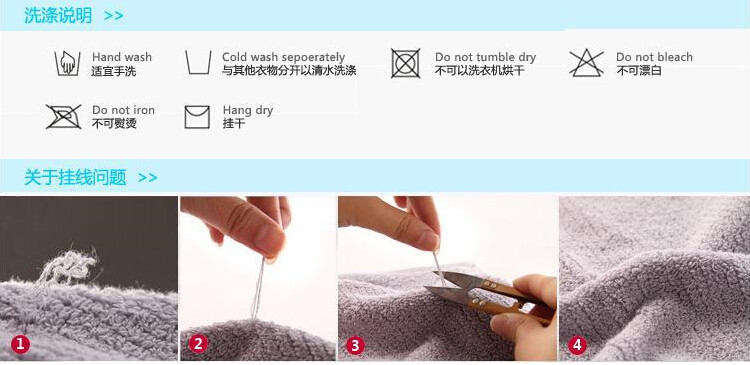 洗涤说明 >>

Hand wash
适宜手洗

Cold wash sepoerately
与其他衣物分开以清水洗涤

Do not tumble dry
不可以洗衣机烘干

Do not bleach
不可漂白

Do not iron
不可熨烫

Hang dry
挂干

关于挂线问题 >>

1

2

3

4