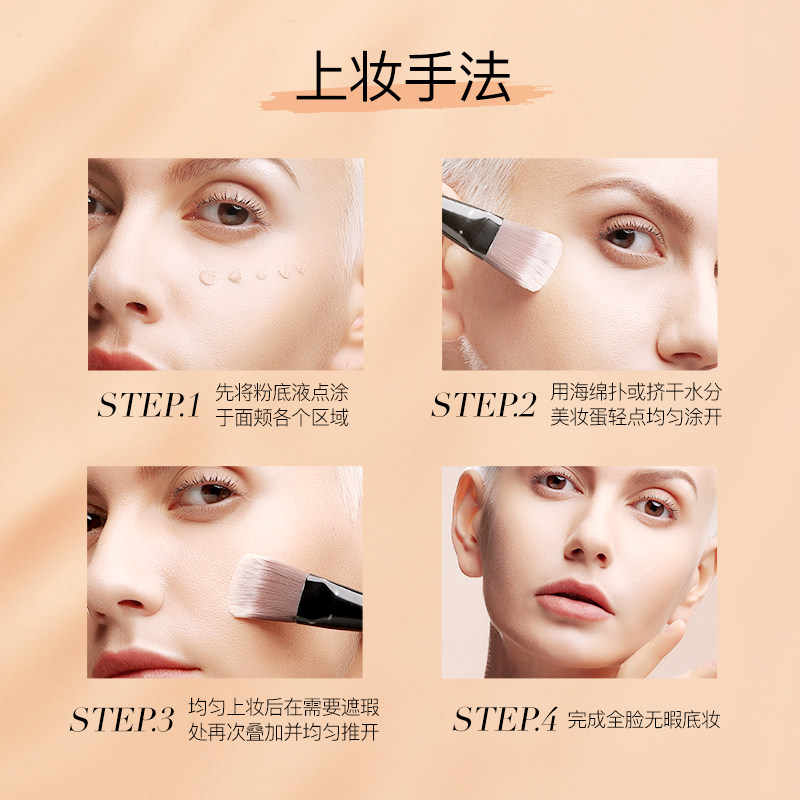 上妆手法

STEP.1 先将粉底液点涂于面颊各个区域

STEP.2 用海绵扑或挤干水分美妆蛋轻点均匀涂开

STEP.3 均匀上妆后在需要遮瑕处再次叠加并均匀推开

STEP.4 完成全脸无暇底妆