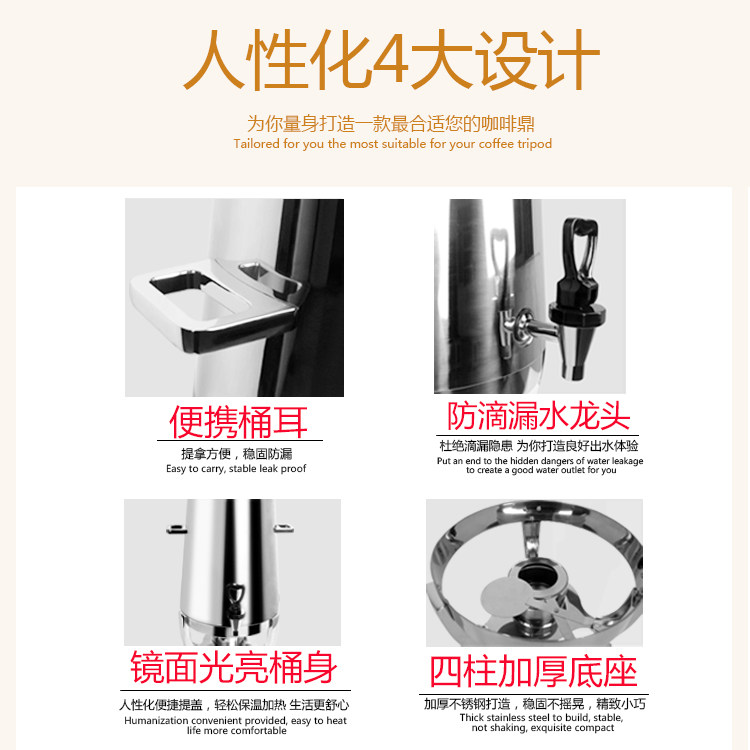 人性化4大设计

为你量身打造一款最合适您的咖啡鼎
Tailored for you the most suitable for your coffee tripod

便携桶耳
提拿方便，稳固防漏
Easy to carry, stable leak proof

防滴漏水龙头
杜绝滴漏隐患 为你打造良好出水体验
Put an end to the hidden dangers of water leakage to create a good water outlet for you

镜面光亮桶身
人性化便捷提盖，轻松保温加热 生活更舒心
Humanization convenient provided, easy to heat life more comfortable

四柱加厚底座
加厚不锈钢打造，稳固不摇晃，精致小巧
Thick stainless steel to build, stable, not shaking, exquisite compact