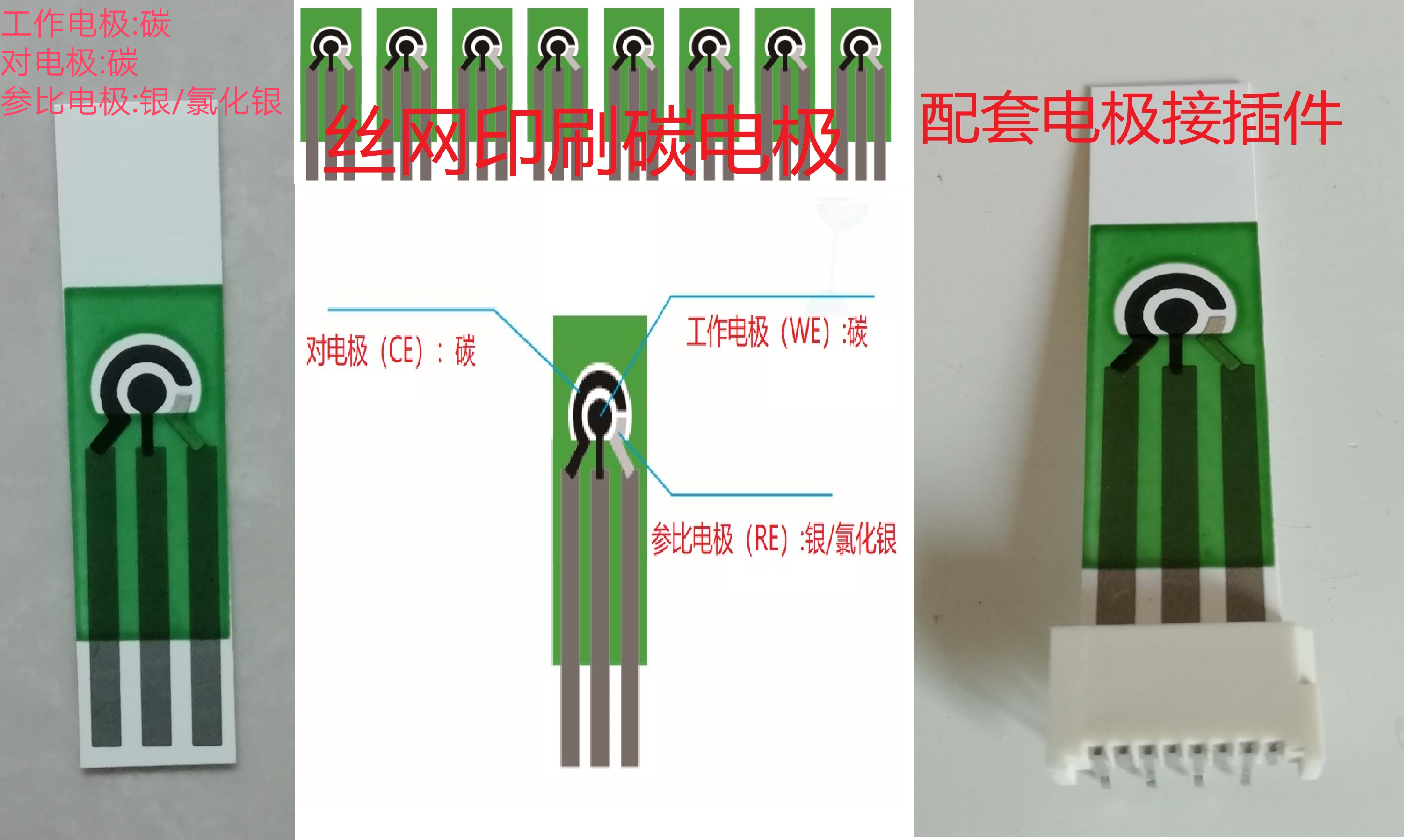 工作电极:碳
对电极:碳
参比电极:银/氯化银

丝网印刷碳电极

配套电极接插件

对电极（CE）：碳

工作电极（WE）:碳

参比电极（RE）:银/氯化银