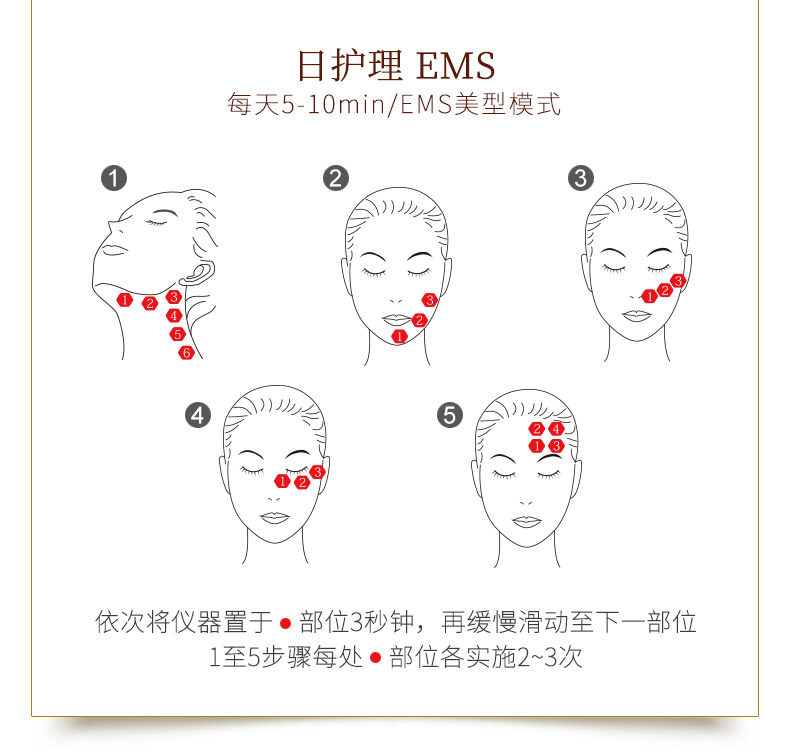 日护理 EMS
每天5-10min/EMS美型模式

1
1 2 3 4 5 6

2
3 2 1

3
1 2 3

4
1 2 3

5
2 4 1 3

依次将仪器置于 ● 部位3秒钟，再缓慢滑动至下一部位
1至5步骤每处 ● 部位各实施2~3次